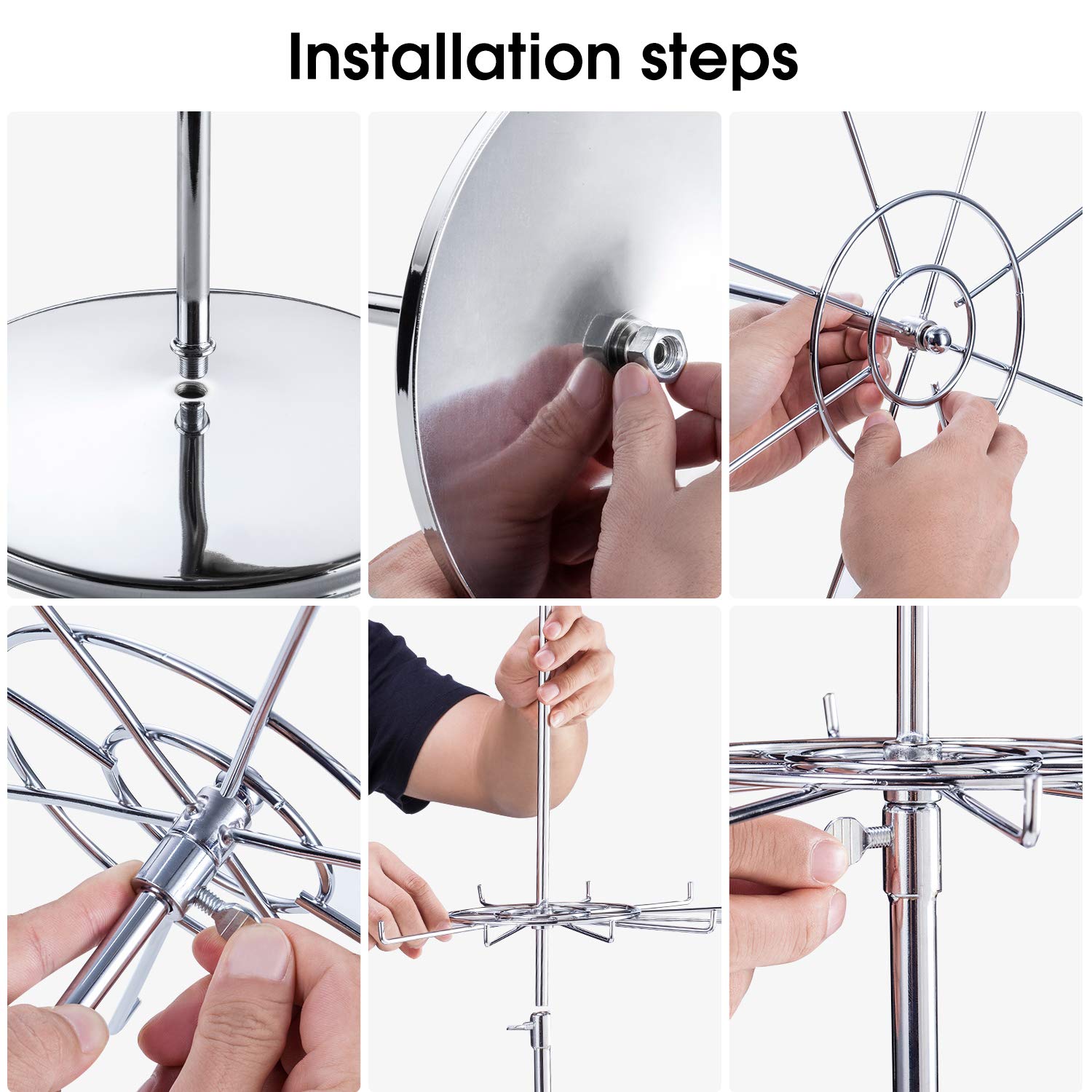 Installation steps