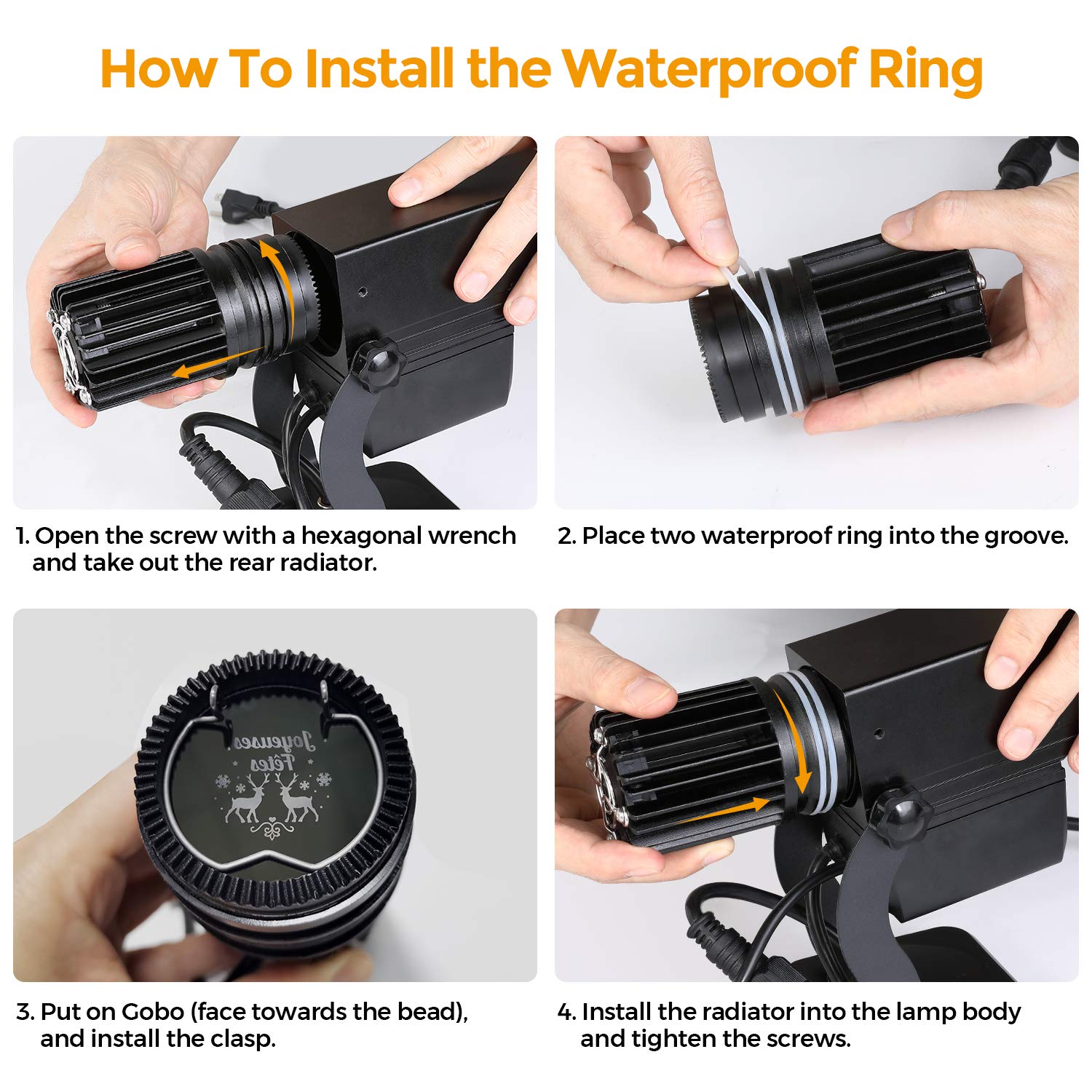 How To Install the Waterproof Ring

1. Open the screw with a hexagonal wrench and take out the rear radiator.

2. Place two waterproof ring into the groove.

Joyeuses Fêtes

3. Put on Gobo (face towards the bead), and install the clasp.

4. Install the radiator into the lamp body and tighten the screws.