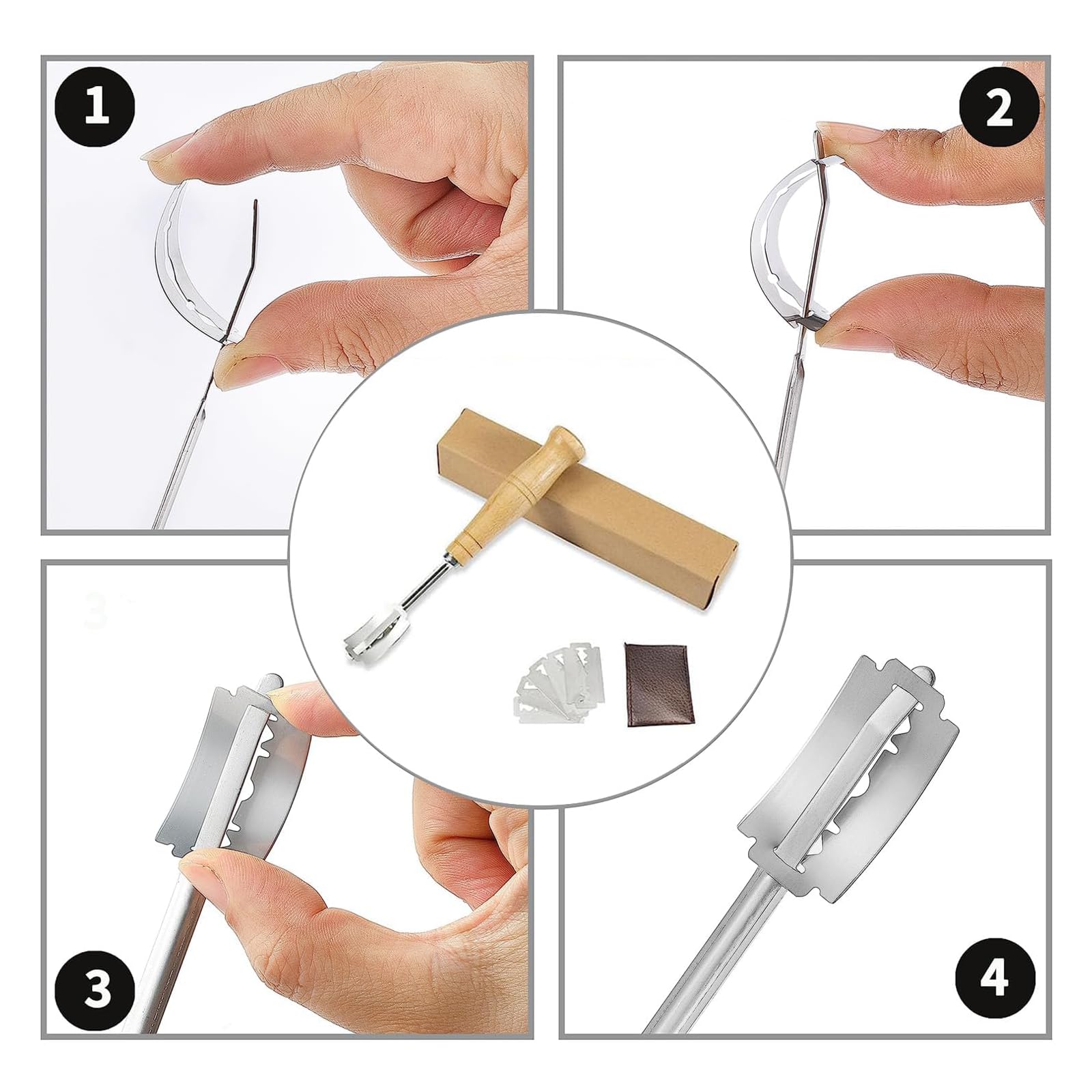 1

2

3

4