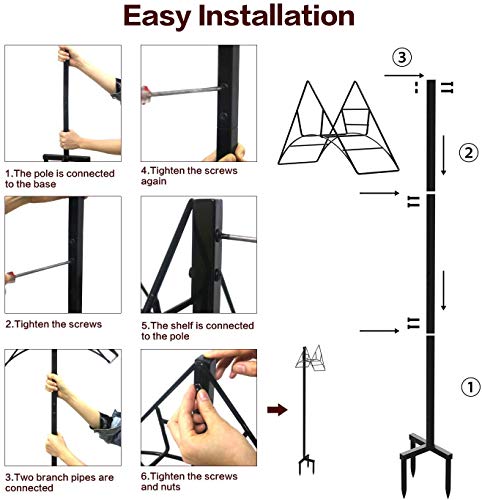 Easy Installation

1.The pole is connected to the base

4.Tighten the screws again

2.Tighten the screws

5.The shelf is connected to the pole

3.Two branch pipes are connected

6.Tighten the screws and nuts

③

②

①