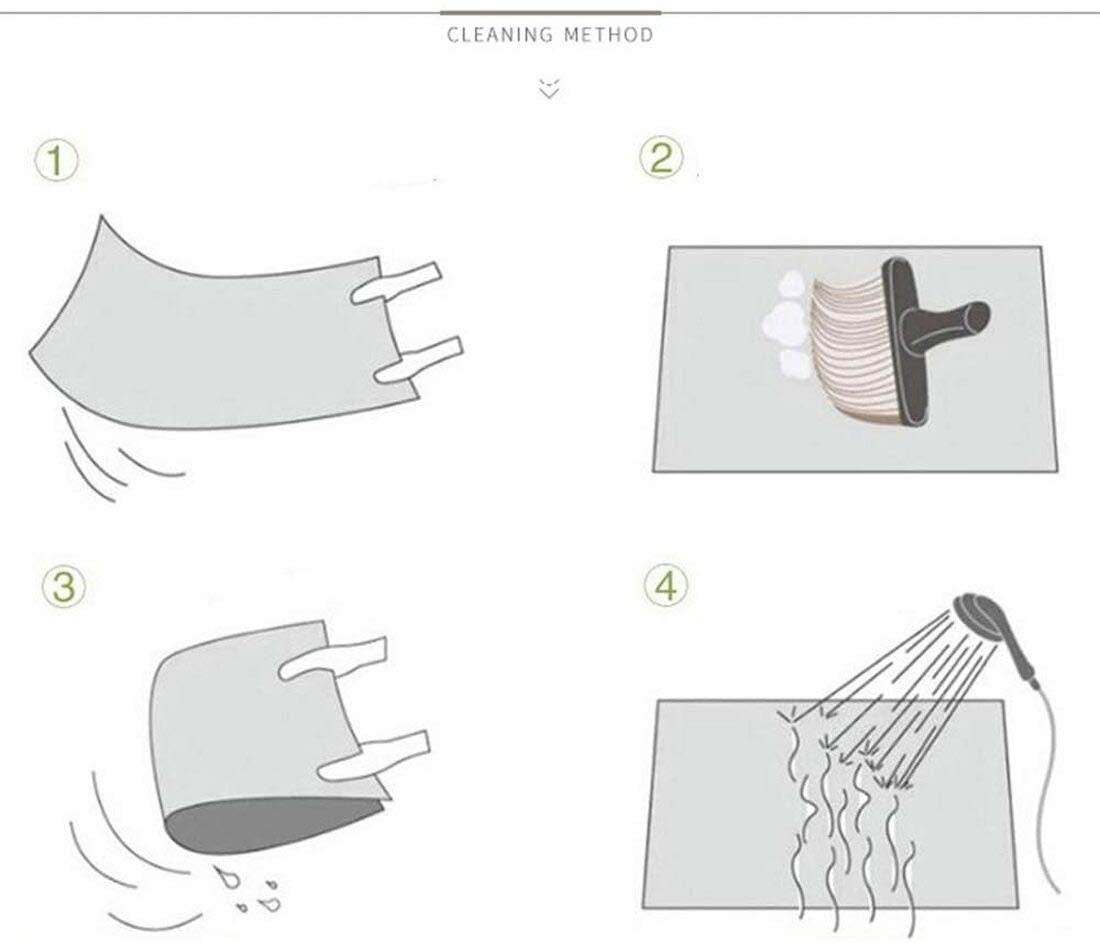 CLEANING METHOD

①

②

③

④