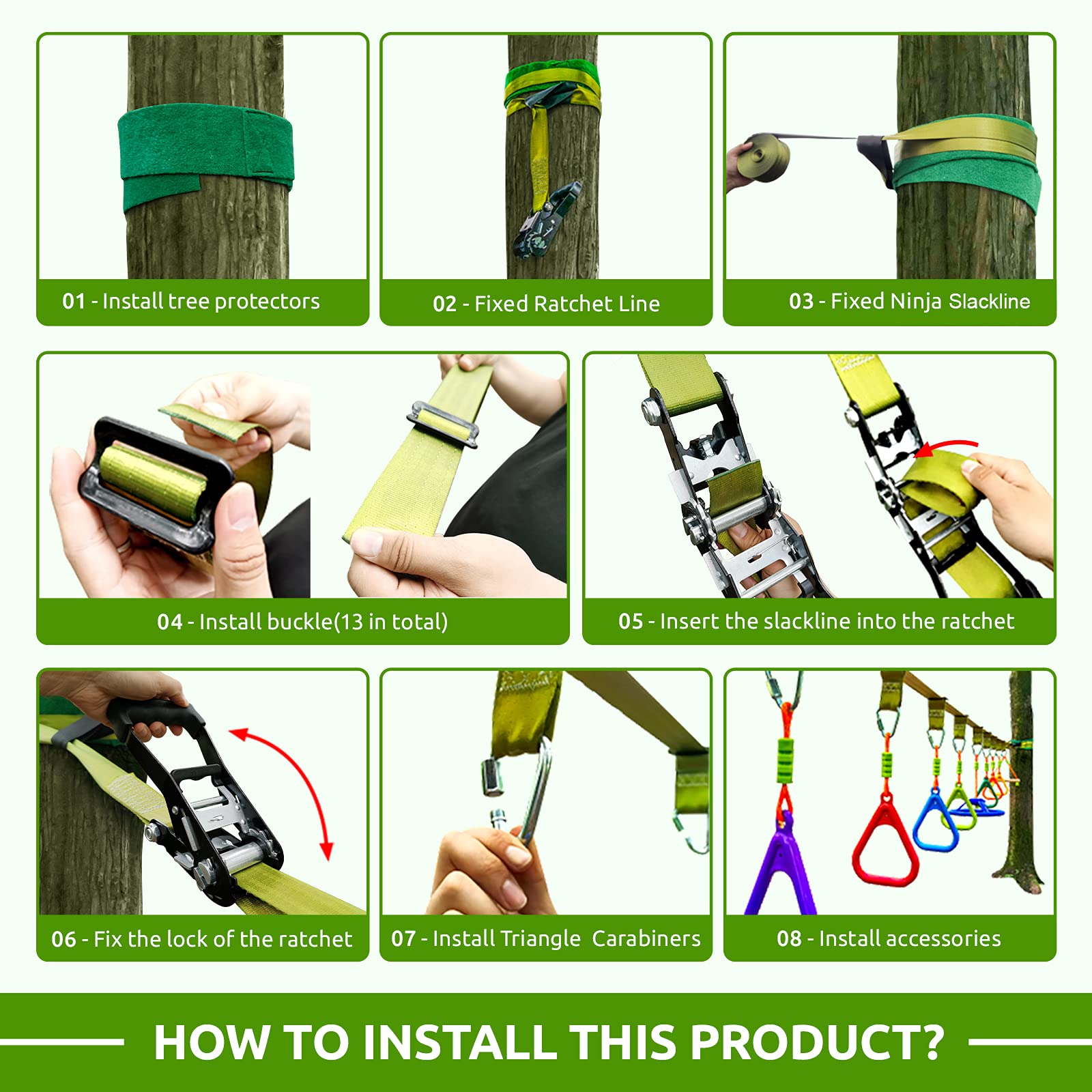 01 - Install tree protectors

02 - Fixed Ratchet Line

03 - Fixed Ninja Slackline

04 - Install buckle(13 in total)

05 - Insert the slackline into the ratchet

06 - Fix the lock of the ratchet

07 - Install Triangle Carabiners

08 - Install accessories

HOW TO INSTALL THIS PRODUCT?