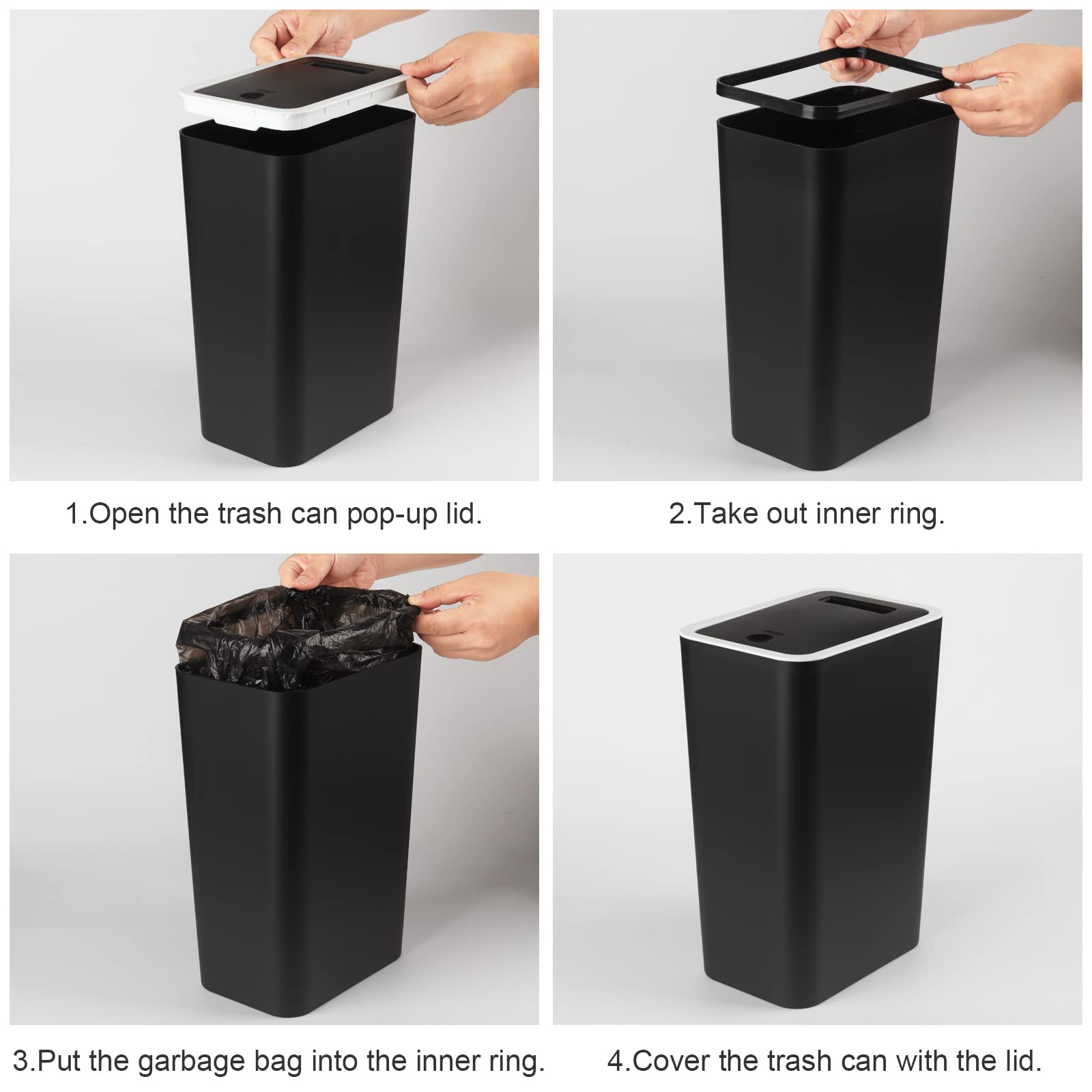 1.Open the trash can pop-up lid.

2.Take out inner ring.

3.Put the garbage bag into the inner ring.

4.Cover the trash can with the lid.