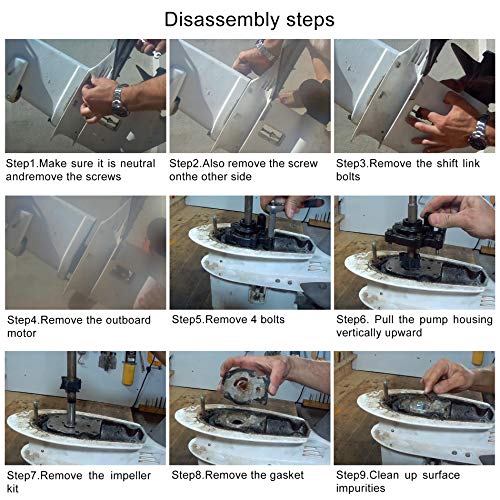 Disassembly steps

Step1.Make sure it is neutral andremove the screws

Step2.Also remove the screw onthe other side

Step3.Remove the shift link bolts

Step4.Remove the outboard motor

Step5.Remove 4 bolts

Step6. Pull the pump housing vertically upward

Step7.Remove the impeller kit

Step8.Remove the gasket

Step9.Clean up surface impurities