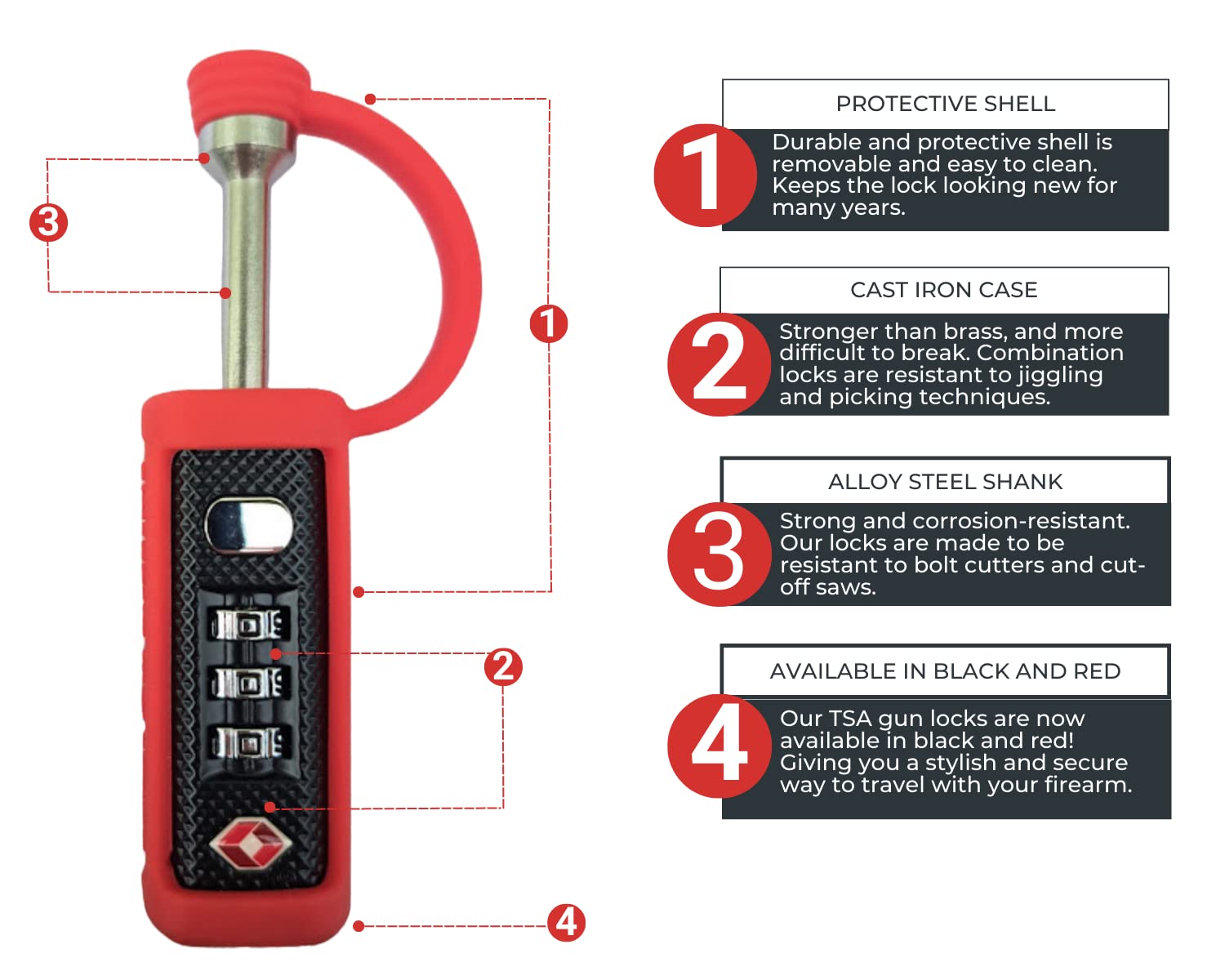 3

1

2

4

PROTECTIVE SHELL

1

Durable and protective shell is removable and easy to clean. Keeps the lock looking new for many years.

CAST IRON CASE

2

Stronger than brass, and more difficult to break. Combination locks are resistant to jiggling and picking techniques.

ALLOY STEEL SHANK

3

Strong and corrosion-resistant. Our locks are made to be resistant to bolt cutters and cut-off saws.

AVAILABLE IN BLACK AND RED

4

Our TSA gun locks are now available in black and red! Giving you a stylish and secure way to travel with your firearm.