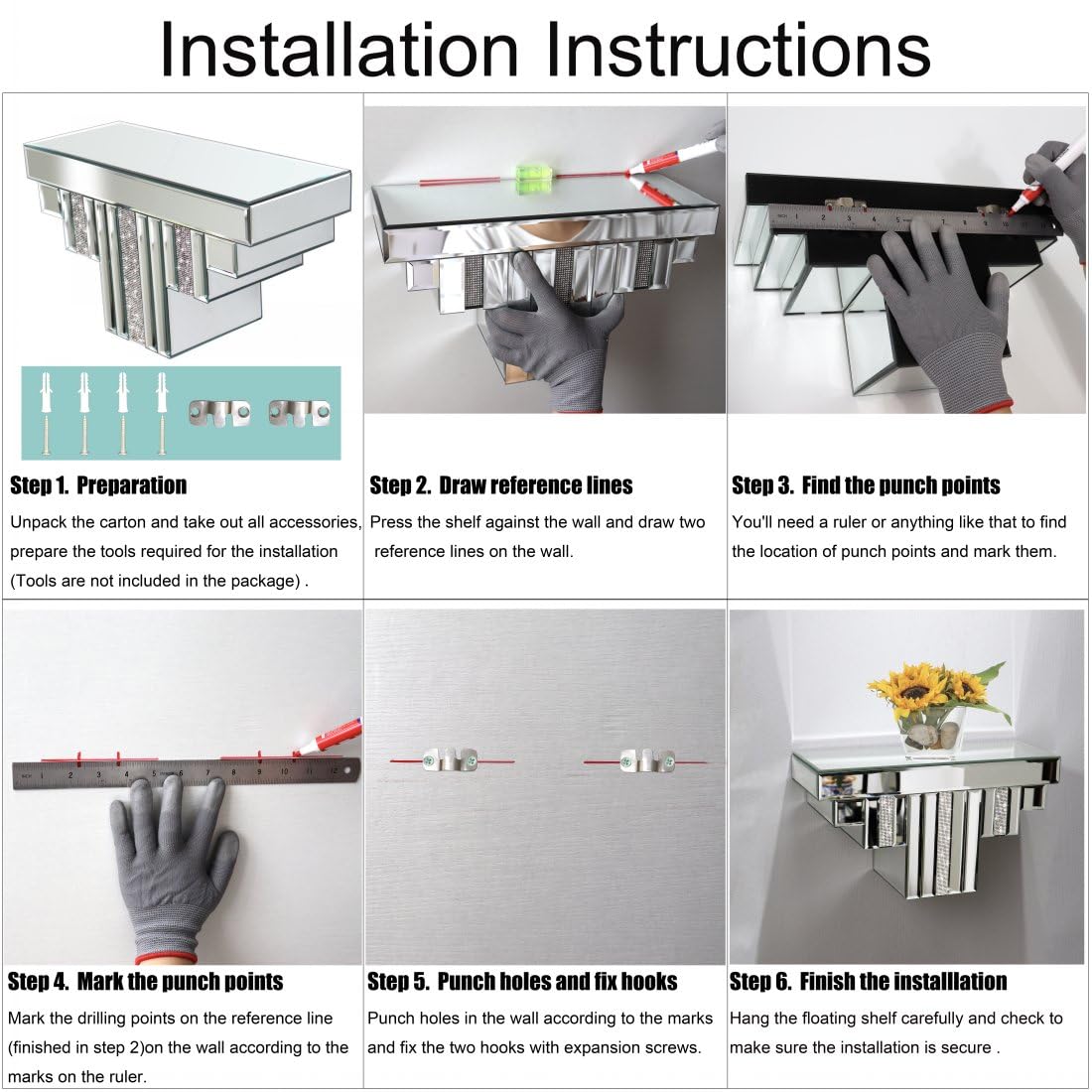 Installation Instructions

Step 1. Preparation

Unpack the carton and take out all accessories, prepare the tools required for the installation (Tools are not included in the package) .

Step 2. Draw reference lines

Press the shelf against the wall and draw two reference lines on the wall.

Step 3. Find the punch points

You'll need a ruler or anything like that to find the location of punch points and mark them.

Step 4. Mark the punch points

Mark the drilling points on the reference line (finished in step 2)on the wall according to the marks on the ruler.

Step 5. Punch holes and fix hooks

Punch holes in the wall according to the marks and fix the two hooks with expansion screws.

Step 6. Finish the installlation

Hang the floating shelf carefully and check to make sure the installation is secure .