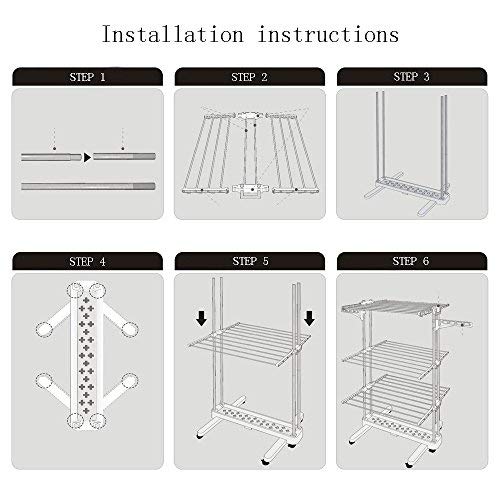 Installation instructions

STEP 1

STEP 2

STEP 3

STEP 4

STEP 5

STEP 6