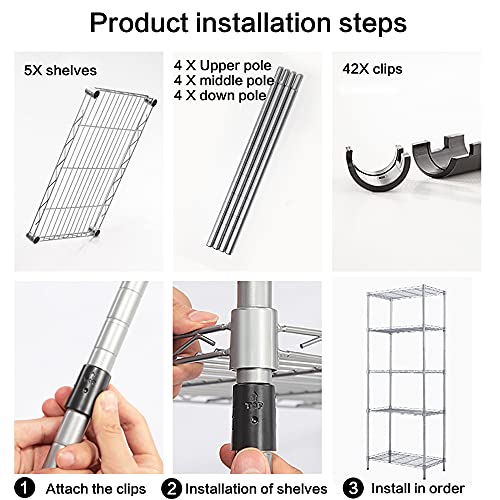 Product installation steps

5X shelves

4 X Upper pole
4 X middle pole
4 X down pole

42X clips

1 Attach the clips

2 Installation of shelves

3 Install in order