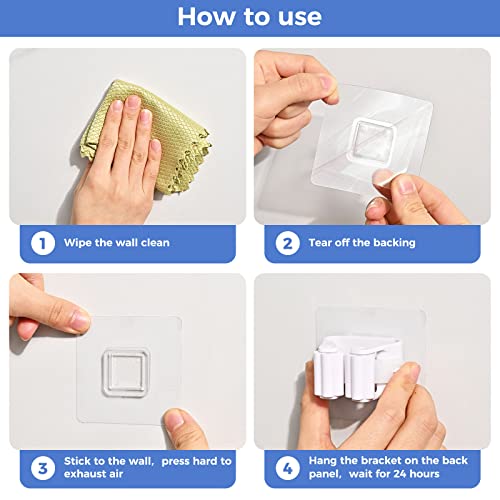 How to use

1 Wipe the wall clean

2 Tear off the backing

3 Stick to the wall, press hard to exhaust air

4 Hang the bracket on the back panel, wait for 24 hours