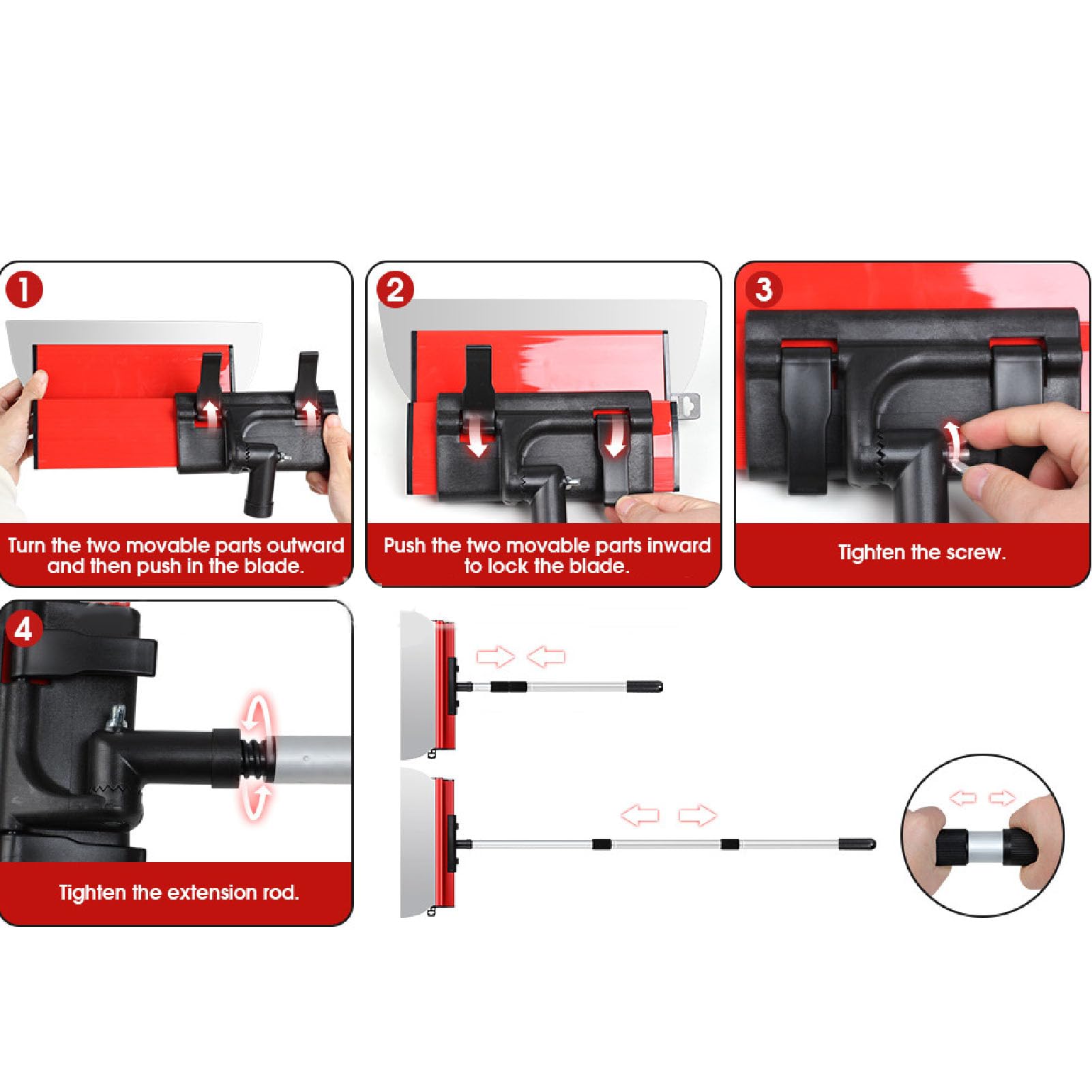 1

Turn the two movable parts outward and then push in the blade.

2

Push the two movable parts inward to lock the blade.

3

Tighten the screw.

4

Tighten the extension rod.