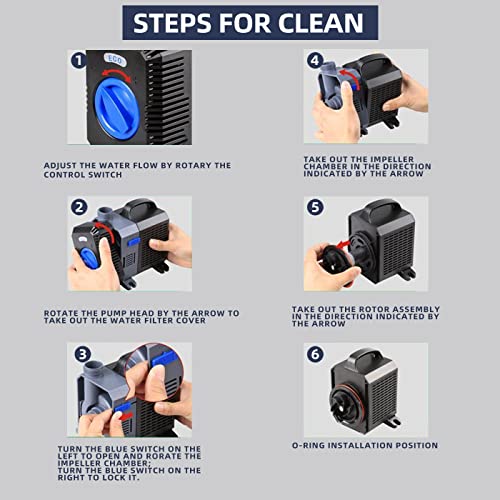 STEPS FOR CLEAN

1

ECO

ADJUST THE WATER FLOW BY ROTARY THE CONTROL SWITCH

2

ROTATE THE PUMP HEAD BY THE ARROW TO TAKE OUT THE WATER FILTER COVER

3

TURN THE BLUE SWITCH ON THE LEFT TO OPEN AND RORATE THE IMPELLER CHAMBER;
TURN THE BLUE SWITCH ON THE RIGHT TO LOCK IT.

4

TAKE OUT THE IMPELLER CHAMBER IN THE DIRECTION INDICATED BY THE ARROW

5

TAKE OUT THE ROTOR ASSEMBLY IN THE DIRECTION INDICATED BY THE ARROW

6

O-RING INSTALLATION POSITION