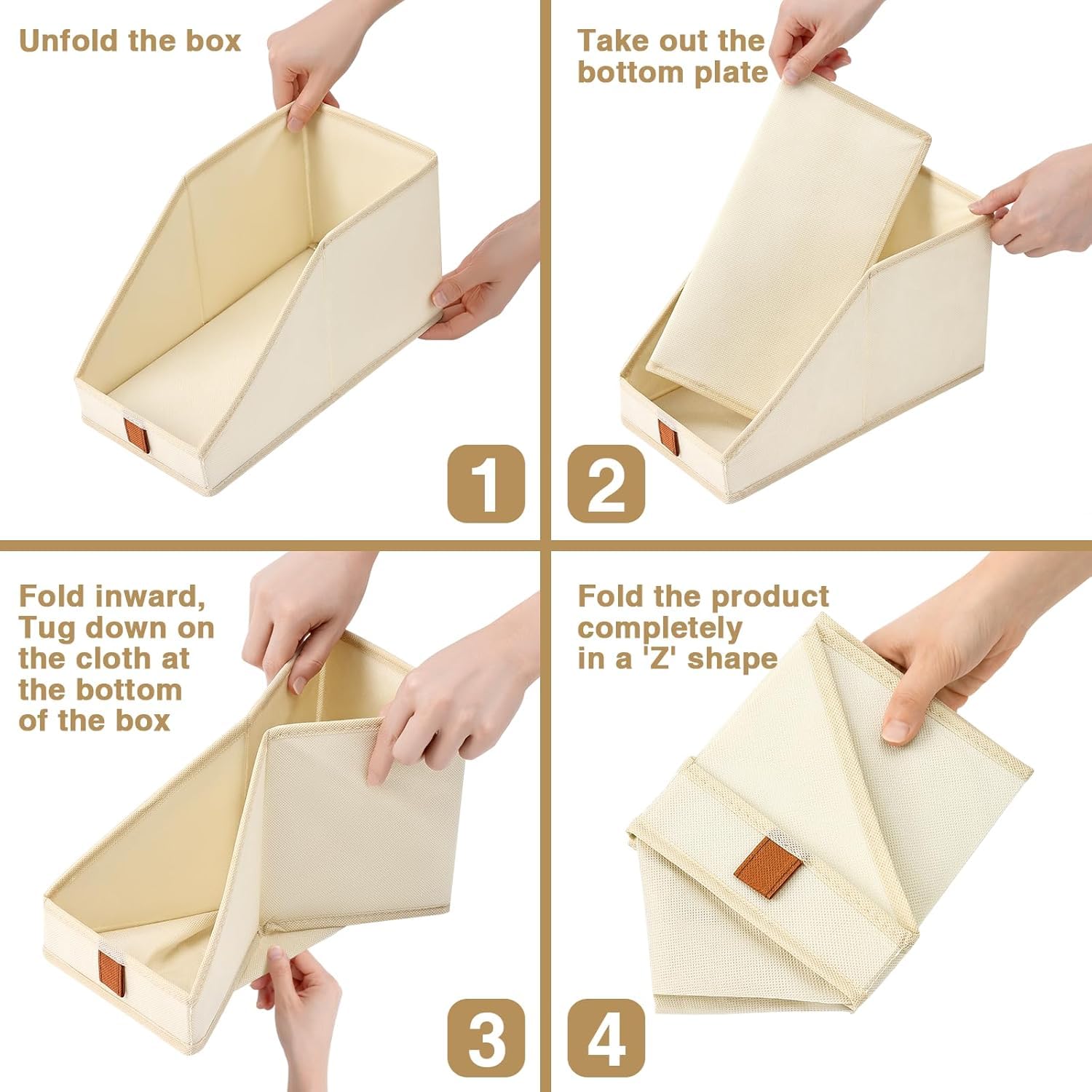 Unfold the box

1

Take out the bottom plate

2

Fold inward, Tug down on the cloth at the bottom of the box

3

Fold the product completely in a 'Z' shape

4