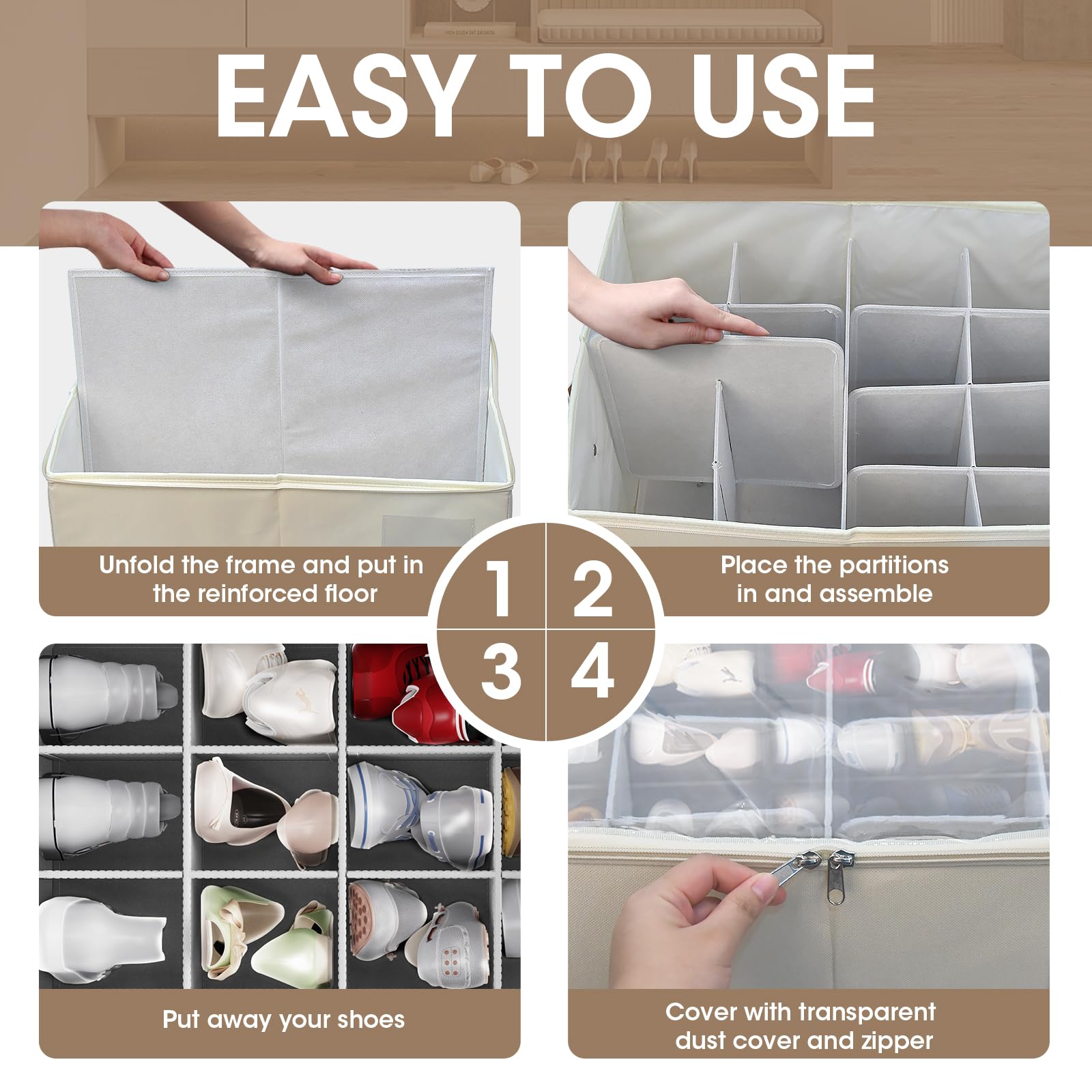 EASY TO USE

Unfold the frame and put in the reinforced floor

1

2

Place the partitions in and assemble

3

4

Put away your shoes

Cover with transparent dust cover and zipper