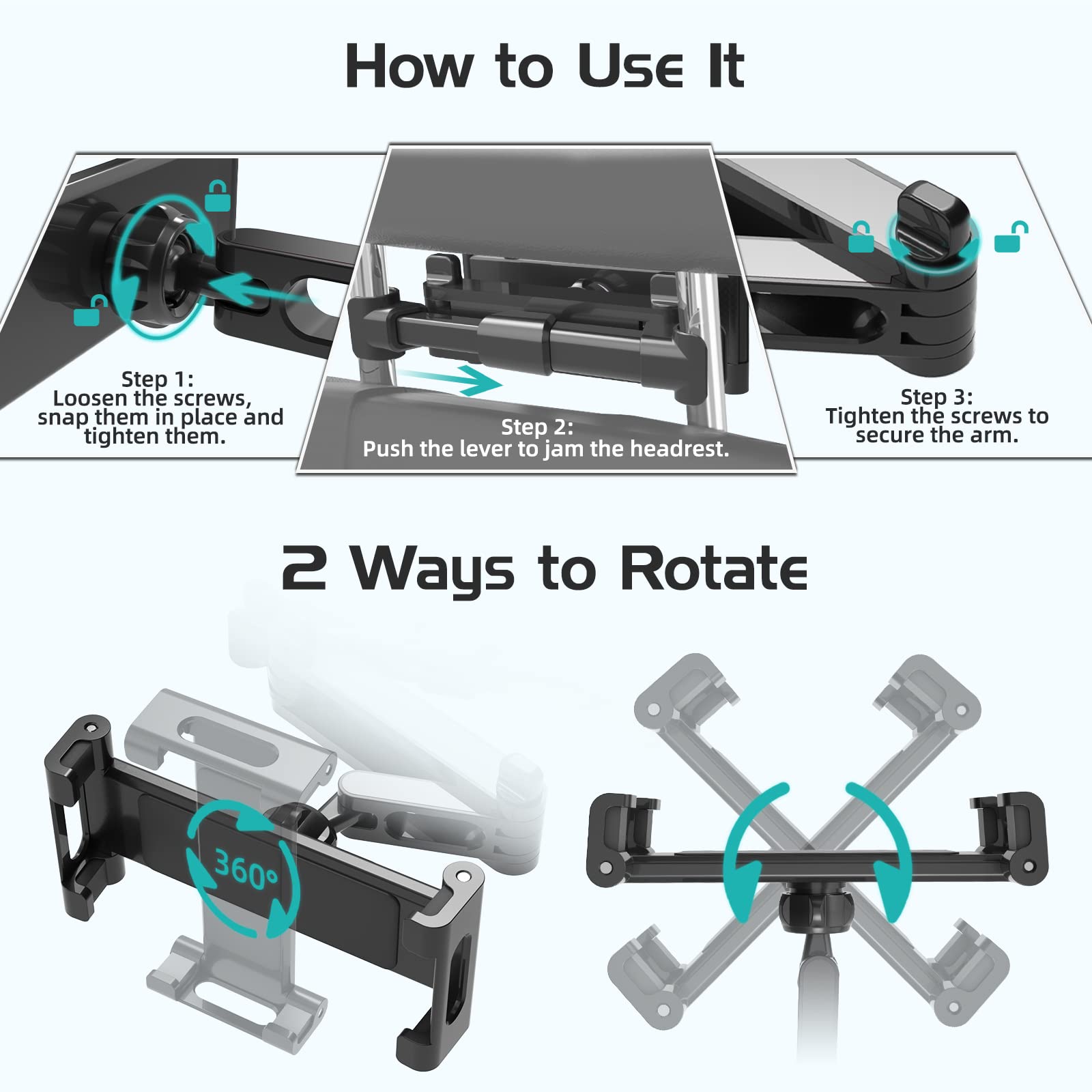 How to Use It

Step 1:
Loosen the screws, snap them in place and tighten them.

Step 2:
Push the lever to jam the headrest.

Step 3:
Tighten the screws to secure the arm.

2 Ways to Rotate

360°