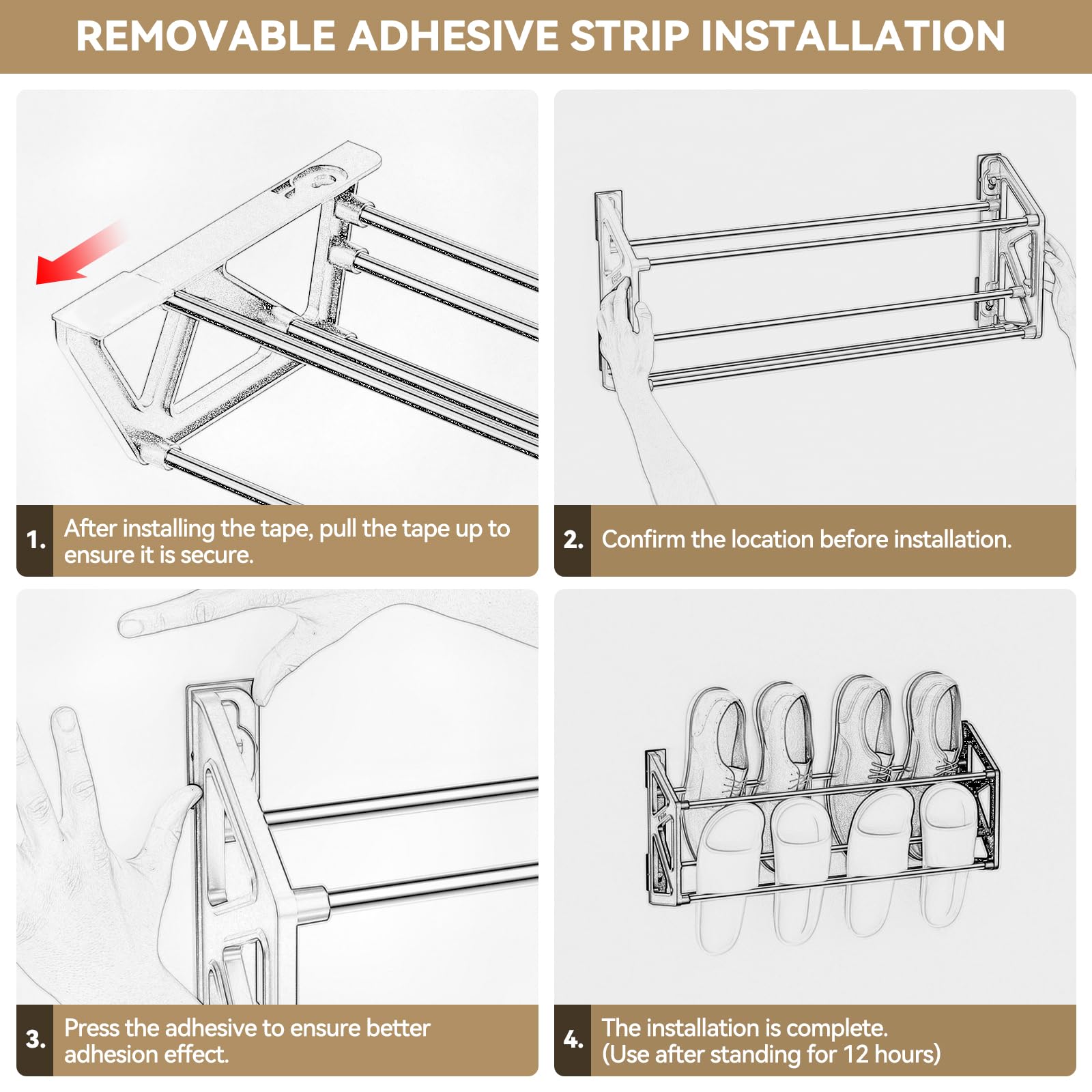 REMOVABLE ADHESIVE STRIP INSTALLATION

1. After installing the tape, pull the tape up to ensure it is secure.

2. Confirm the location before installation.

3. Press the adhesive to ensure better adhesion effect.

4. The installation is complete. (Use after standing for 12 hours)