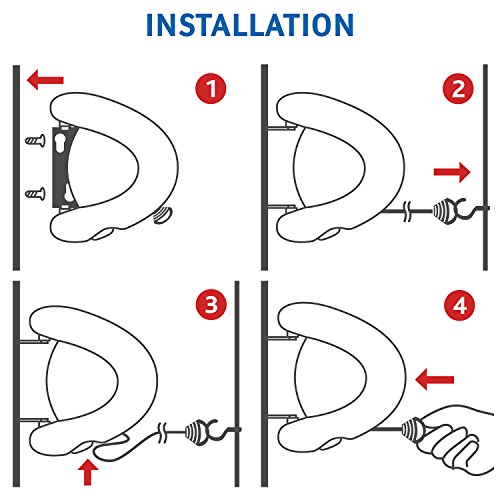 INSTALLATION

1

2

3

4