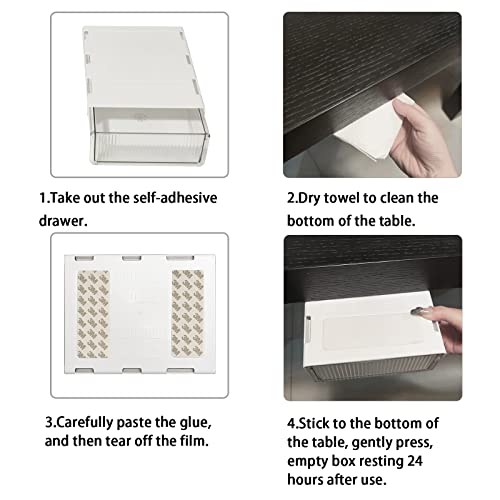 1.Take out the self-adhesive drawer.

2.Dry towel to clean the bottom of the table.

3.Carefully paste the glue, and then tear off the film.

4.Stick to the bottom of the table, gently press, empty box resting 24 hours after use.