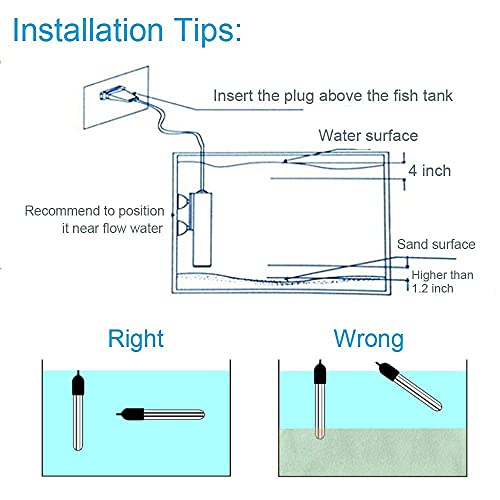 Installation Tips:

Insert the plug above the fish tank

Water surface

4 inch

Recommend to position it near flow water

Sand surface

Higher than 1.2 inch

Right

Wrong