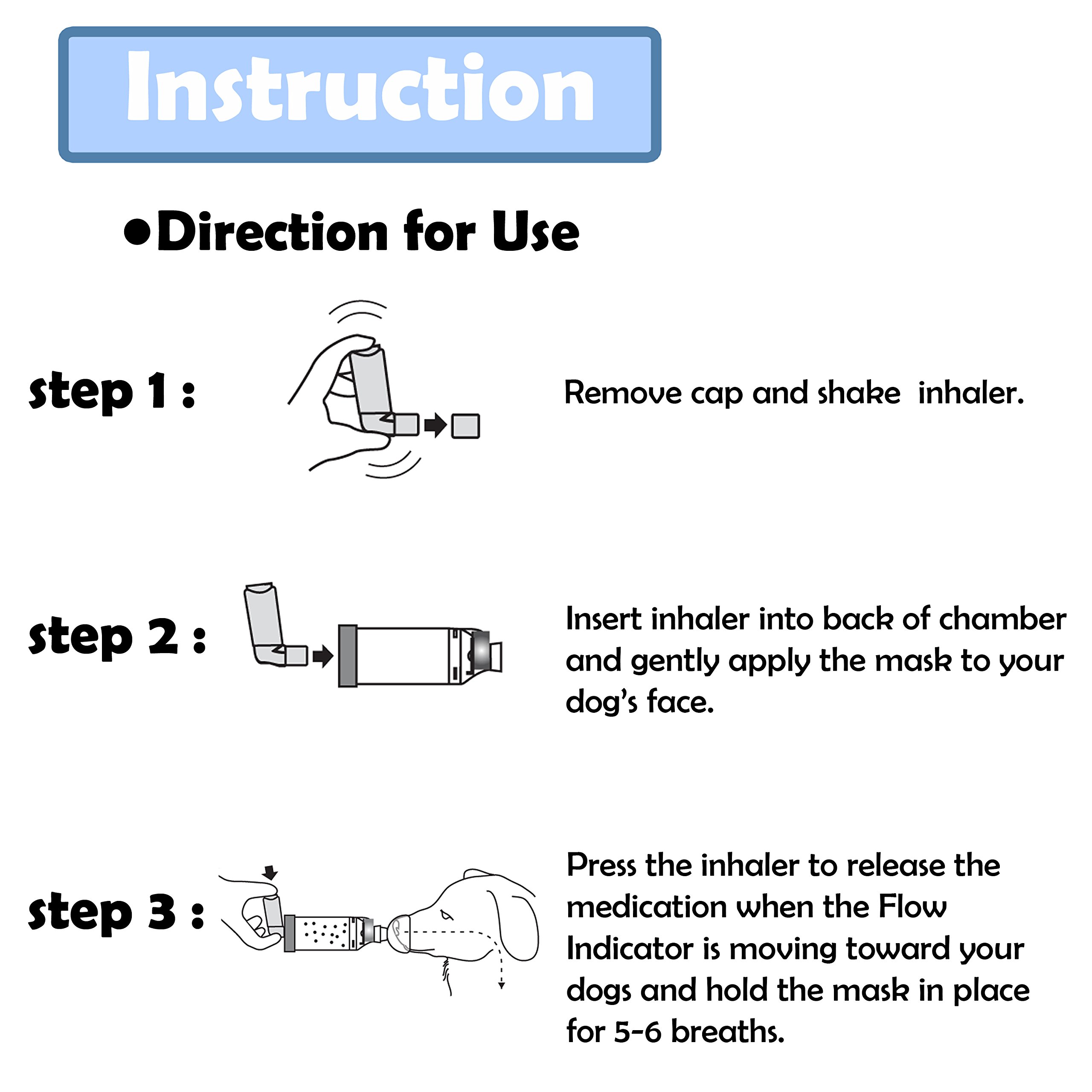 Instruction

•Direction for Use

step 1 :

Remove cap and shake inhaler.

step 2 :

Insert inhaler into back of chamber and gently apply the mask to your dog's face.

step 3 :

Press the inhaler to release the medication when the Flow Indicator is moving toward your dogs and hold the mask in place for 5-6 breaths.