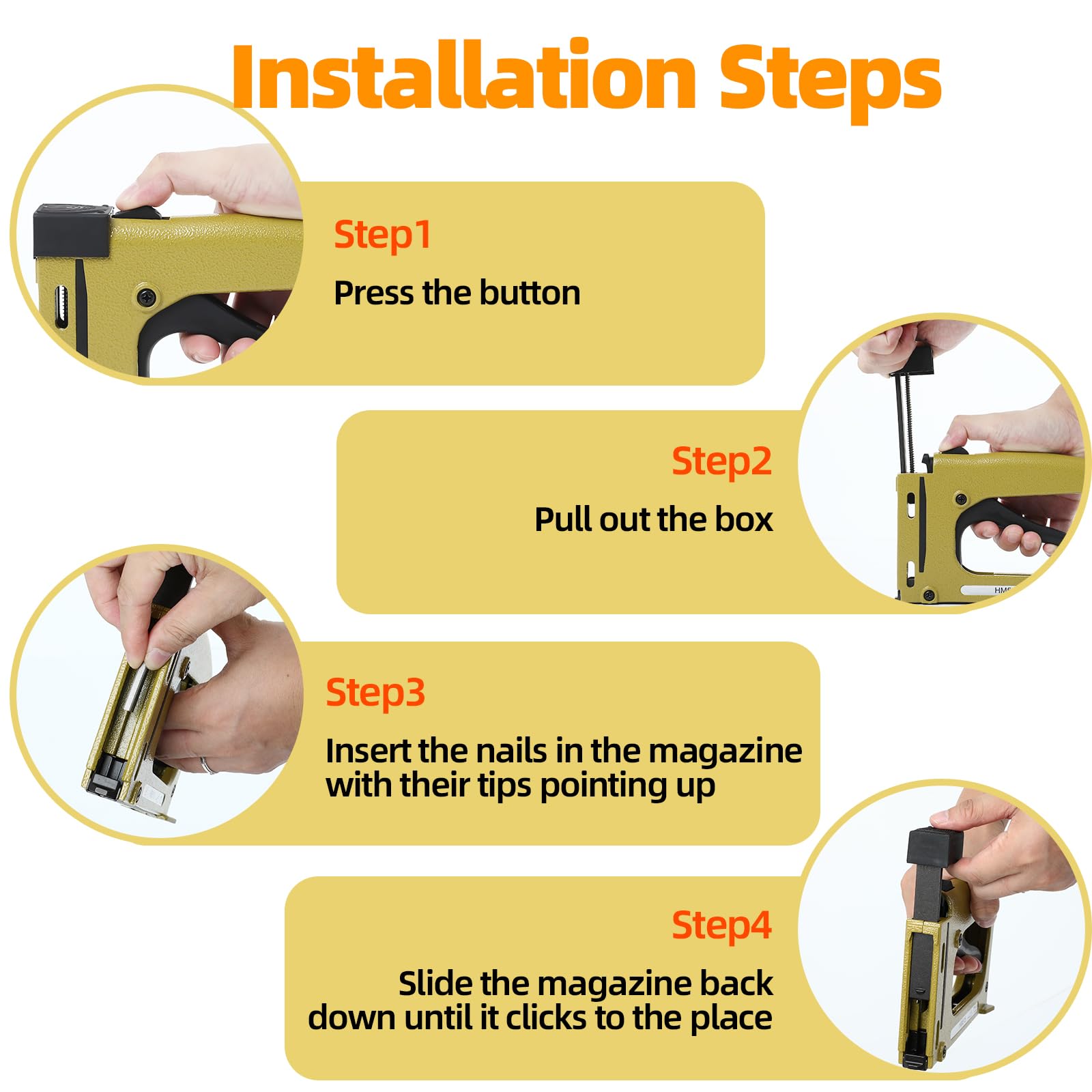 Installation Steps

Step1

Press the button

Step2

Pull out the box

Step3

Insert the nails in the magazine with their tips pointing up

Step4

Slide the magazine back down until it clicks to the place