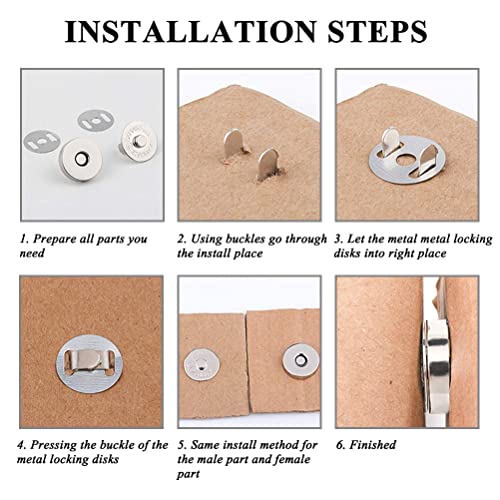 INSTALLATION STEPS

1. Prepare all parts you need

2. Using buckles go through the install place

3. Let the metal metal locking disks into right place

4. Pressing the buckle of the metal locking disks

5. Same install method for the male part and female part

6. Finished