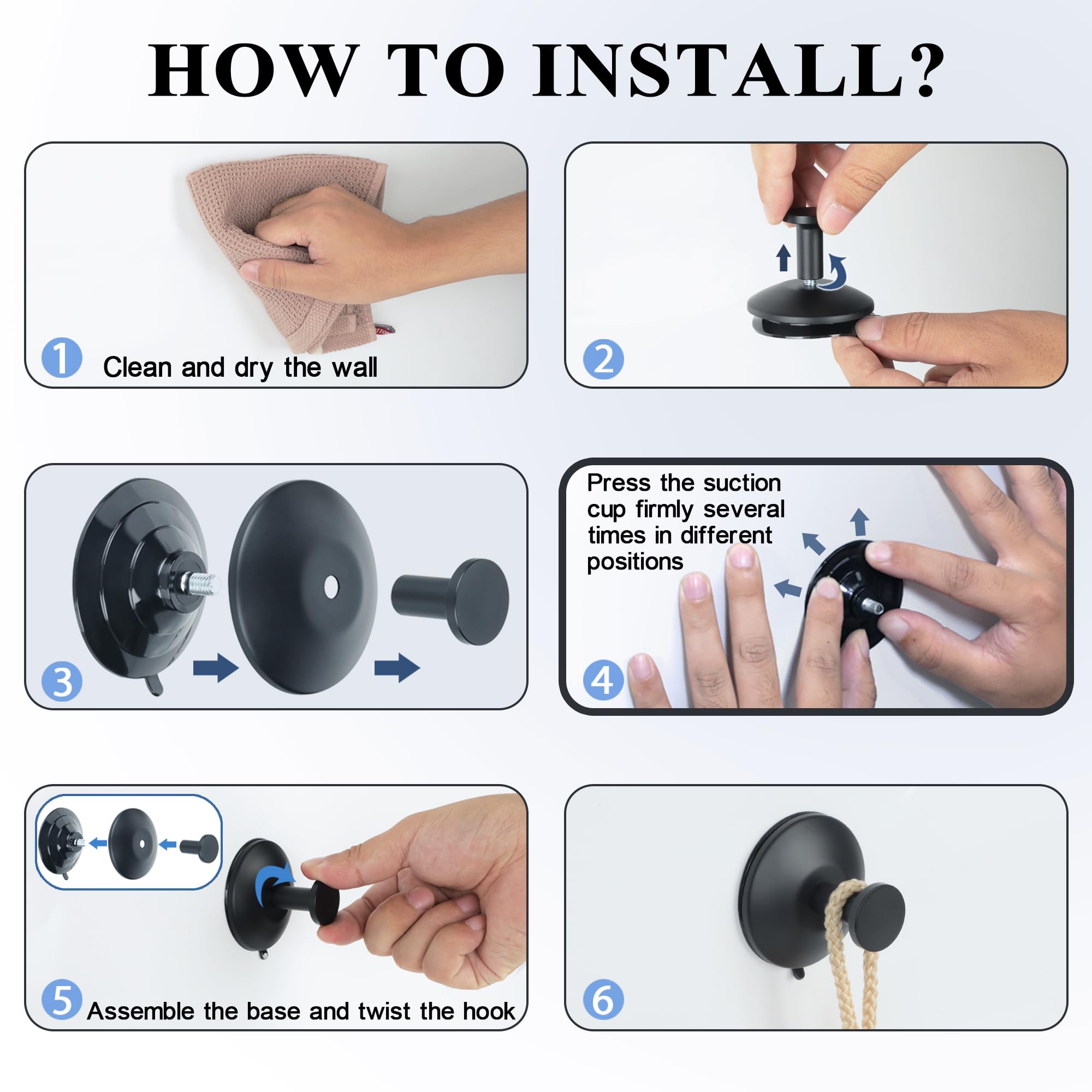 HOW TO INSTALL?

1 Clean and dry the wall

2

3

Press the suction cup firmly several times in different positions

4

5 Assemble the base and twist the hook

6