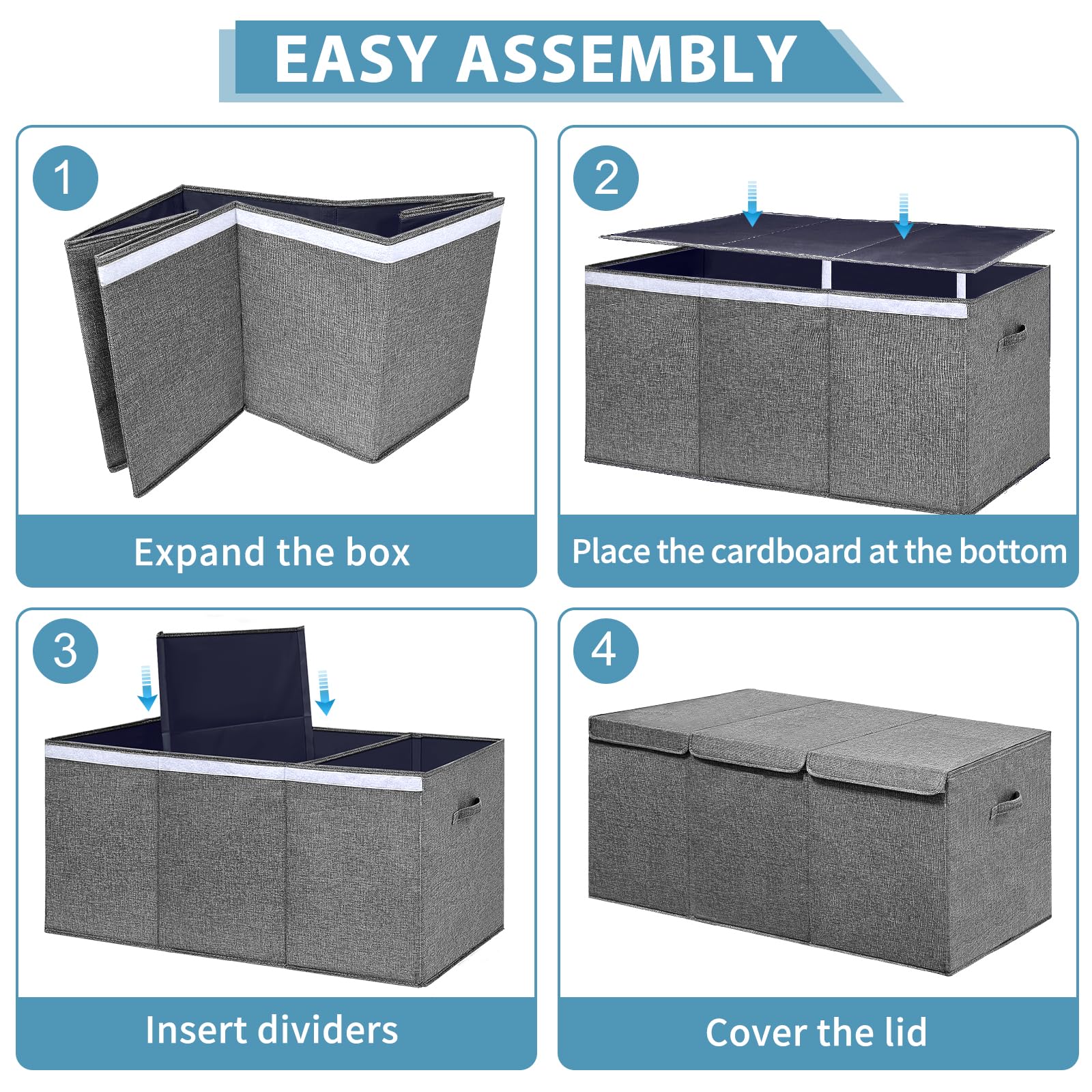 EASY ASSEMBLY

1

Expand the box

2

Place the cardboard at the bottom

3

Insert dividers

4

Cover the lid