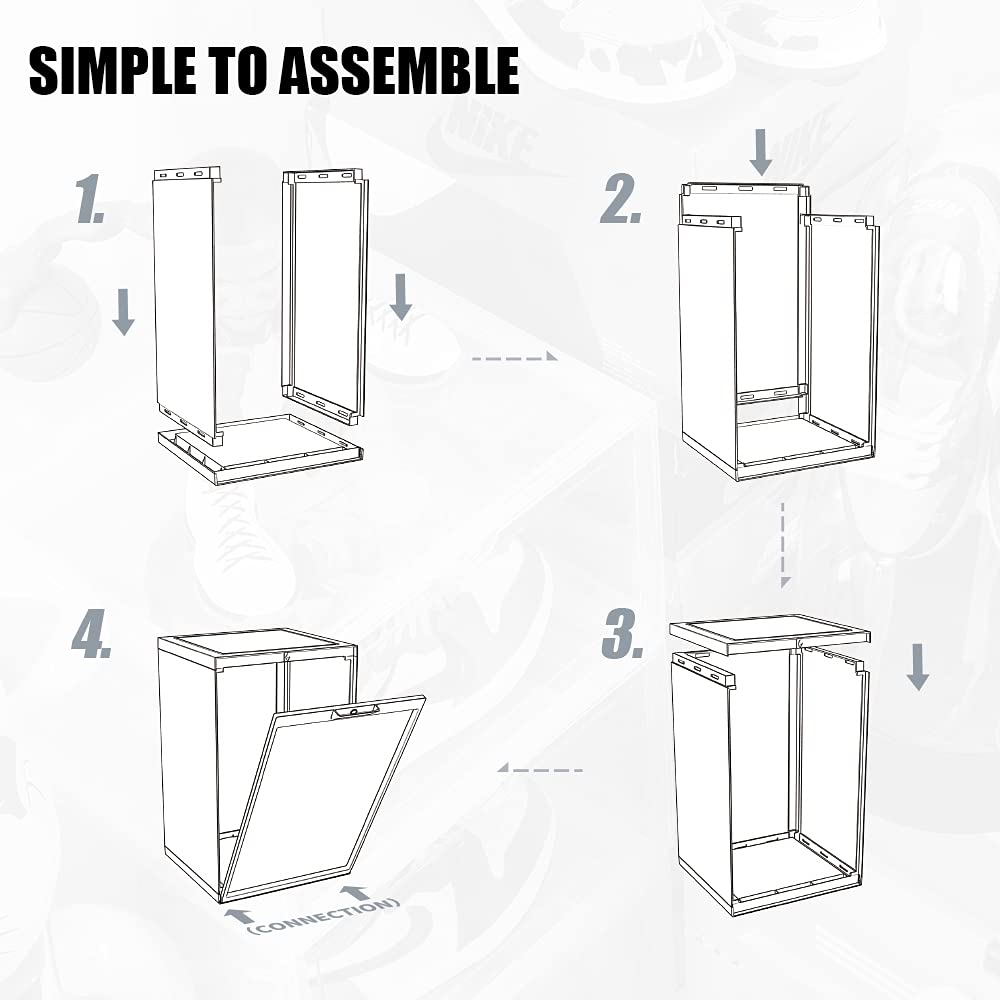 SIMPLE TO ASSEMBLE

1.

2.

4.

3.

(CONNECTION)