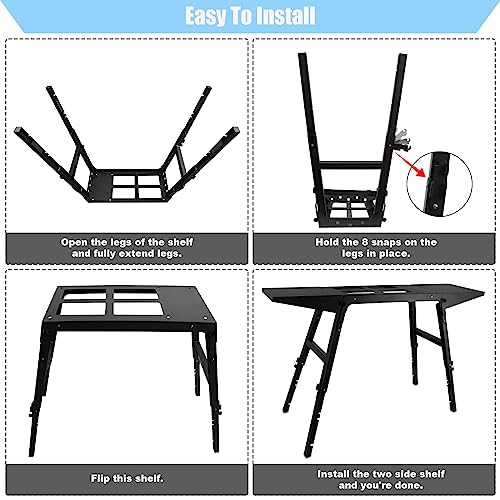 Easy To Install

Open the legs of the shelf and fully extend legs.

Hold the 8 snaps on the legs in place.

Flip this shelf.

Install the two side shelf and you're done.