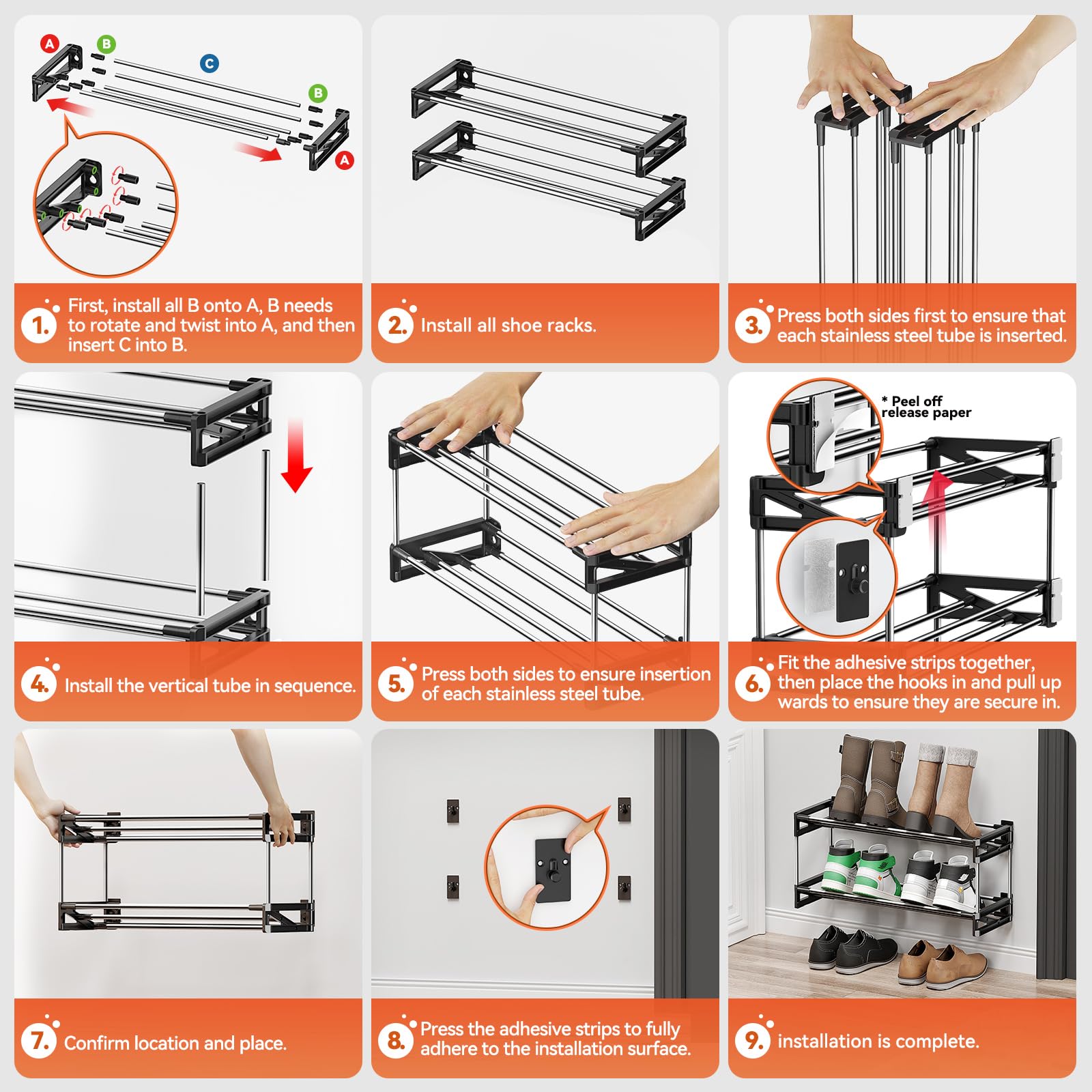 A B C B A

1. First, install all B onto A, B needs to rotate and twist into A, and then insert C into B.

2. Install all shoe racks.

3. Press both sides first to ensure that each stainless steel tube is inserted.

4. Install the vertical tube in sequence.

5. Press both sides to ensure insertion of each stainless steel tube.

* Peel off release paper

6. Fit the adhesive strips together, then place the hooks in and pull up wards to ensure they are secure in.

7. Confirm location and place.

8. Press the adhesive strips to fully adhere to the installation surface.

9. installation is complete.