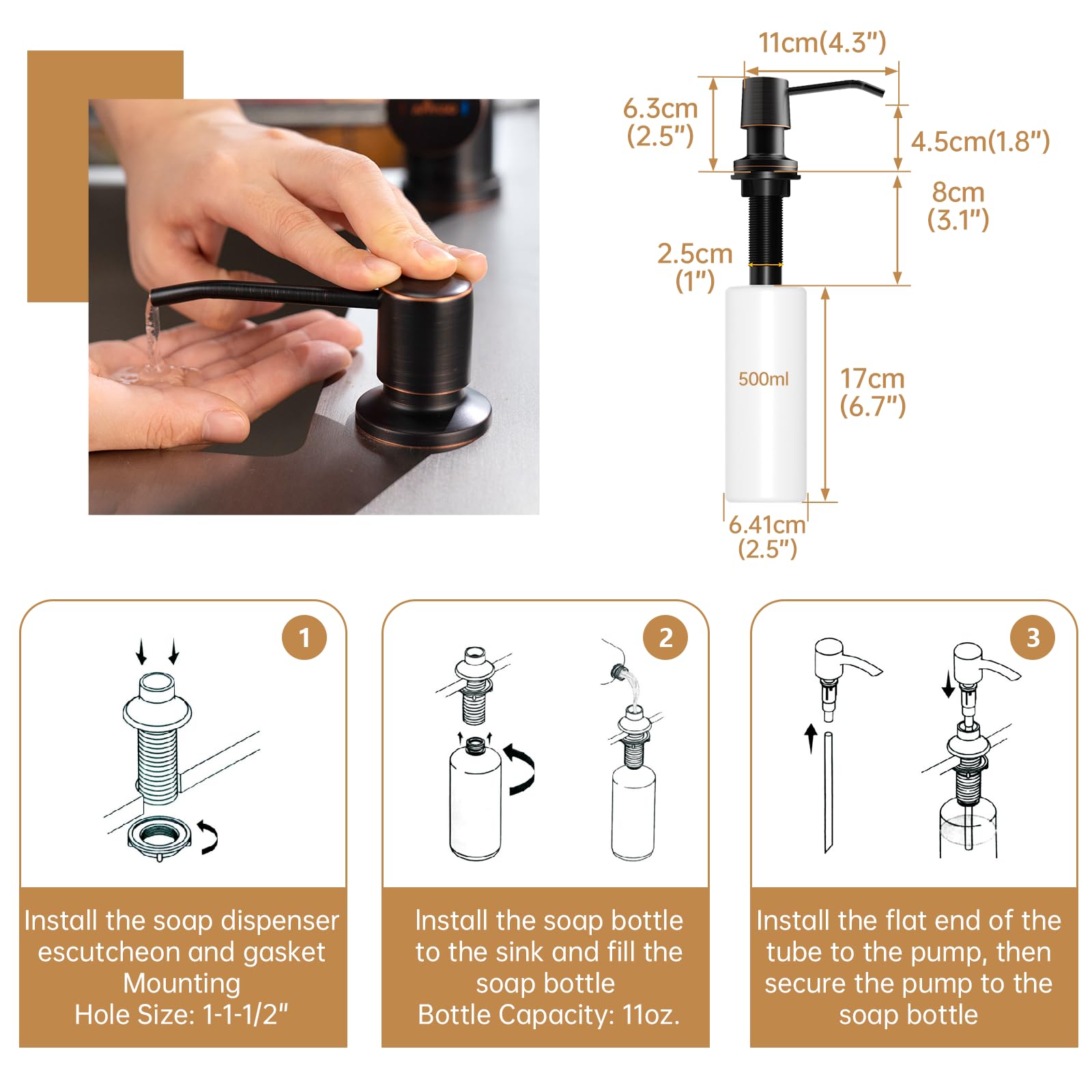 11cm(4.3")

6.3cm
(2.5")

4.5cm(1.8")

8cm
(3.1")

2.5cm
(1")

500ml

17cm
(6.7")

6.41cm
(2.5")

1

Install the soap dispenser escutcheon and gasket
Mounting
Hole Size: 1-1-1/2"

2

Install the soap bottle to the sink and fill the soap bottle
Bottle Capacity: 11oz.

3

Install the flat end of the tube to the pump, then secure the pump to the soap bottle