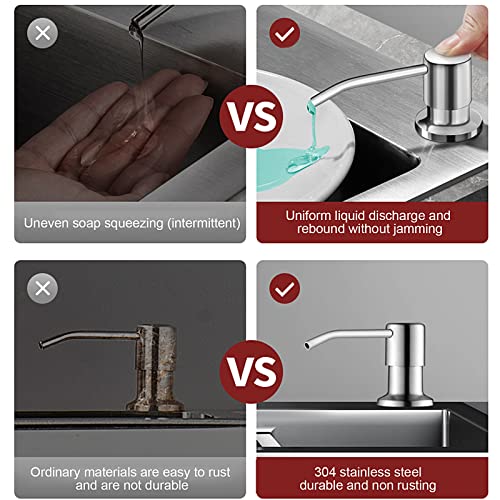 Uneven soap squeezing (intermittent)

VS

Uniform liquid discharge and rebound without jamming

Ordinary materials are easy to rust and are not durable

VS

304 stainless steel durable and non rusting