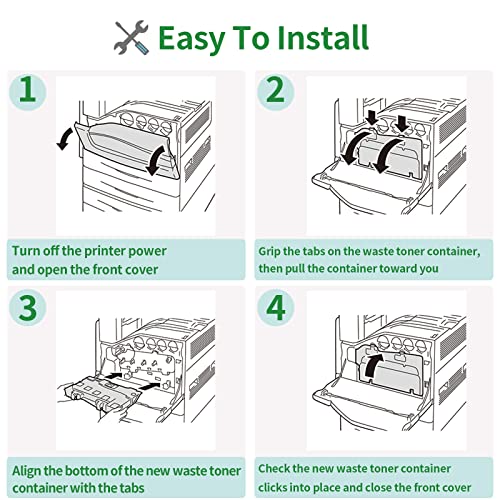 Easy To Install

1

Turn off the printer power and open the front cover

2

Grip the tabs on the waste toner container, then pull the container toward you

3

Align the bottom of the new waste toner container with the tabs

4

Check the new waste toner container clicks into place and close the front cover