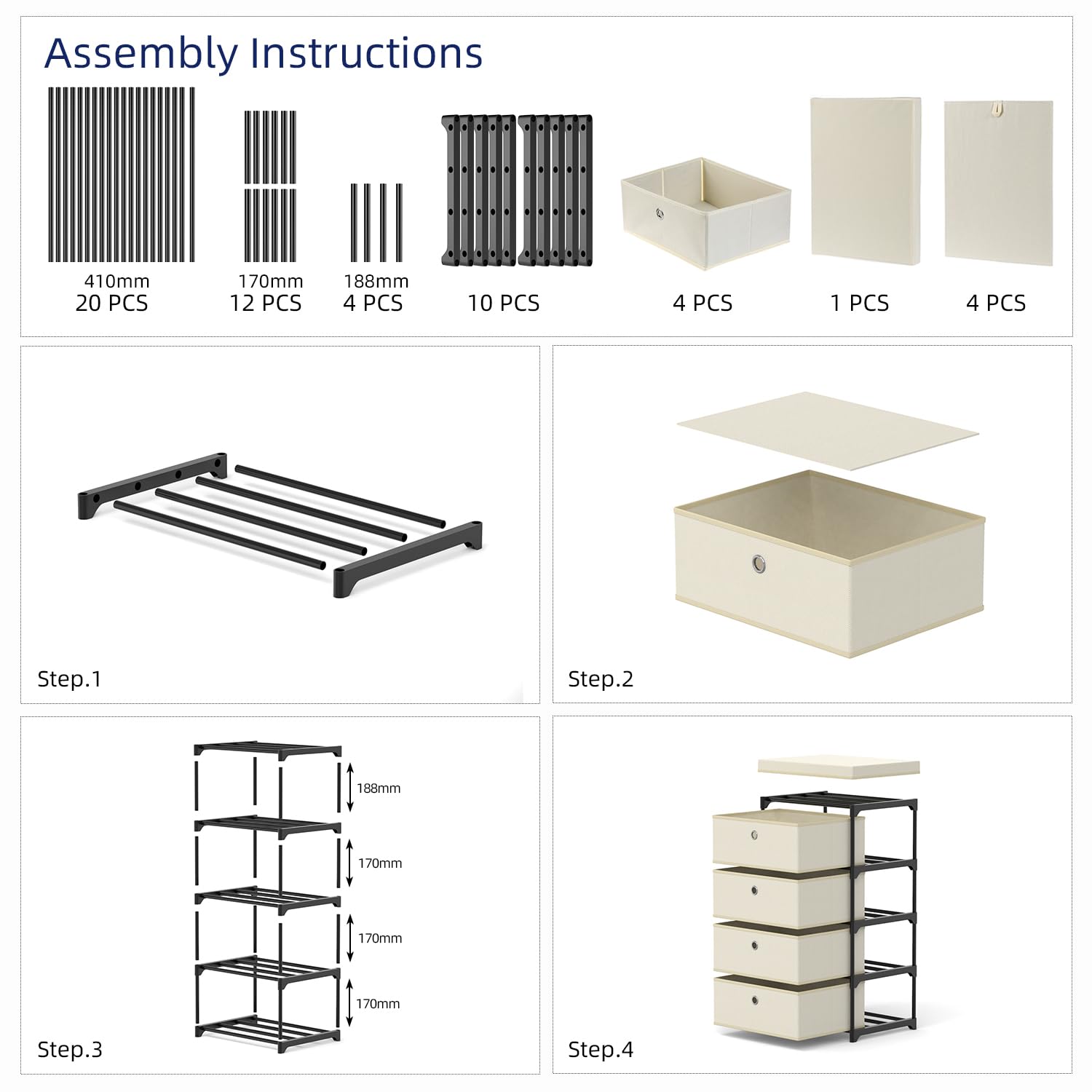 Assembly Instructions

410mm
20 PCS

170mm
12 PCS

188mm
4 PCS

10 PCS

4 PCS

1 PCS

4 PCS

Step.1

Step.2

188mm
170mm
170mm
170mm

Step.3

Step.4