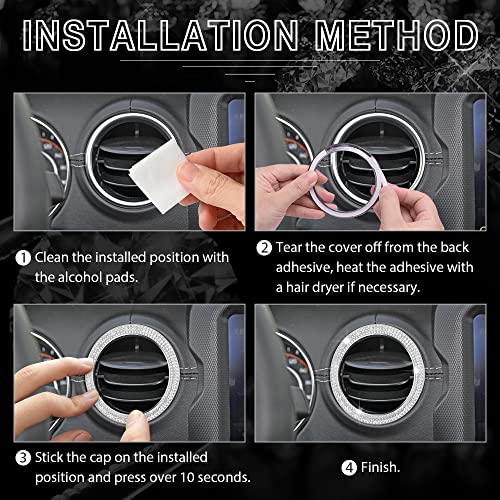 INSTALLATION METHOD

① Clean the installed position with the alcohol pads.

② Tear the cover off from the back adhesive, heat the adhesive with a hair dryer if necessary.

③ Stick the cap on the installed position and press over 10 seconds.

④ Finish.