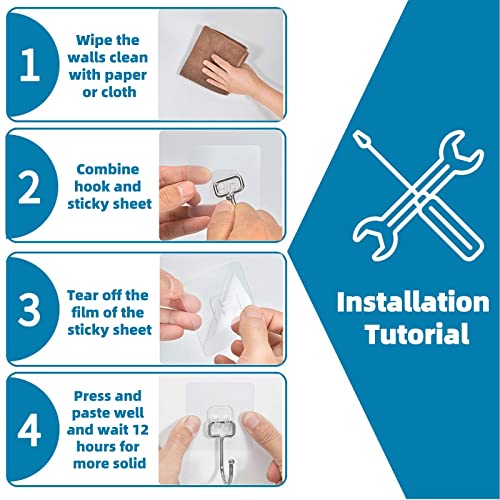 1
Wipe the walls clean with paper or cloth

2
Combine hook and sticky sheet

3
Tear off the film of the sticky sheet

4
Press and paste well and wait 12 hours for more solid

Installation Tutorial