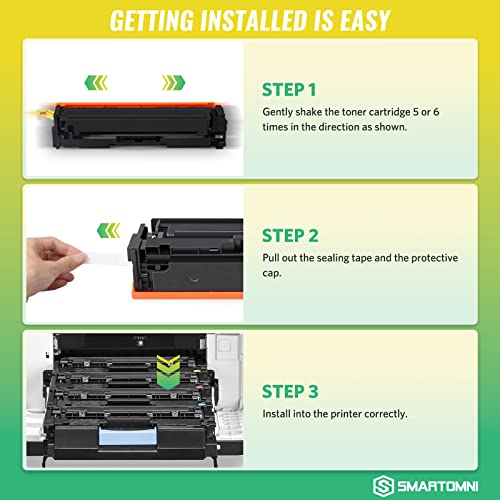 GETTING INSTALLED IS EASY

STEP 1

Gently shake the toner cartridge 5 or 6 times in the direction as shown.

STEP 2

Pull out the sealing tape and the protective cap.

STEP 3

Install into the printer correctly.

SMARTOMNI