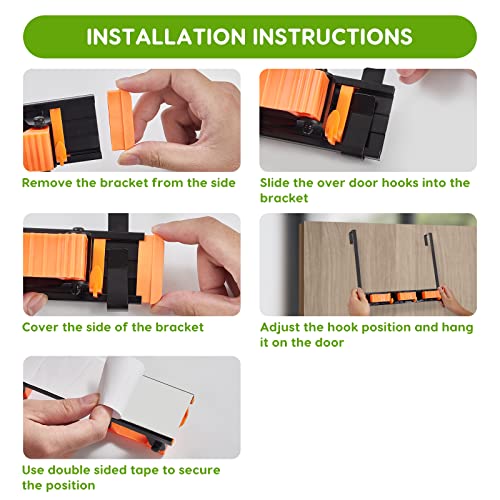 INSTALLATION INSTRUCTIONS

Remove the bracket from the side

Slide the over door hooks into the bracket

Cover the side of the bracket

Adjust the hook position and hang it on the door

Use double sided tape to secure the position