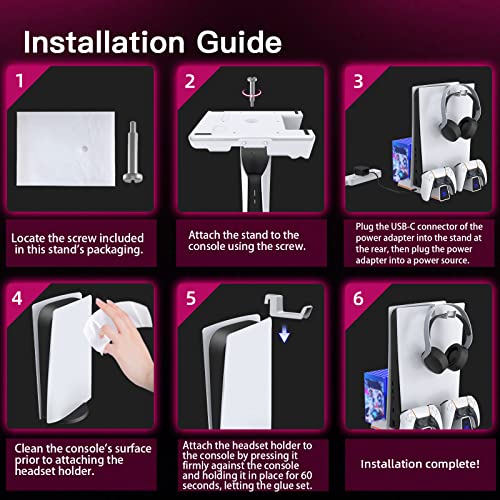 Installation Guide

1

Locate the screw included in this stand's packaging.

2

Attach the stand to the console using the screw.

3

Plug the USB-C connector of the power adapter into the stand at the rear, then plug the power adapter into a power source.

4

Clean the console's surface prior to attaching the headset holder.

5

Attach the headset holder to the console by pressing it firmly against the console and holding it in place for 60 seconds, letting the glue set.

6

Installation complete!