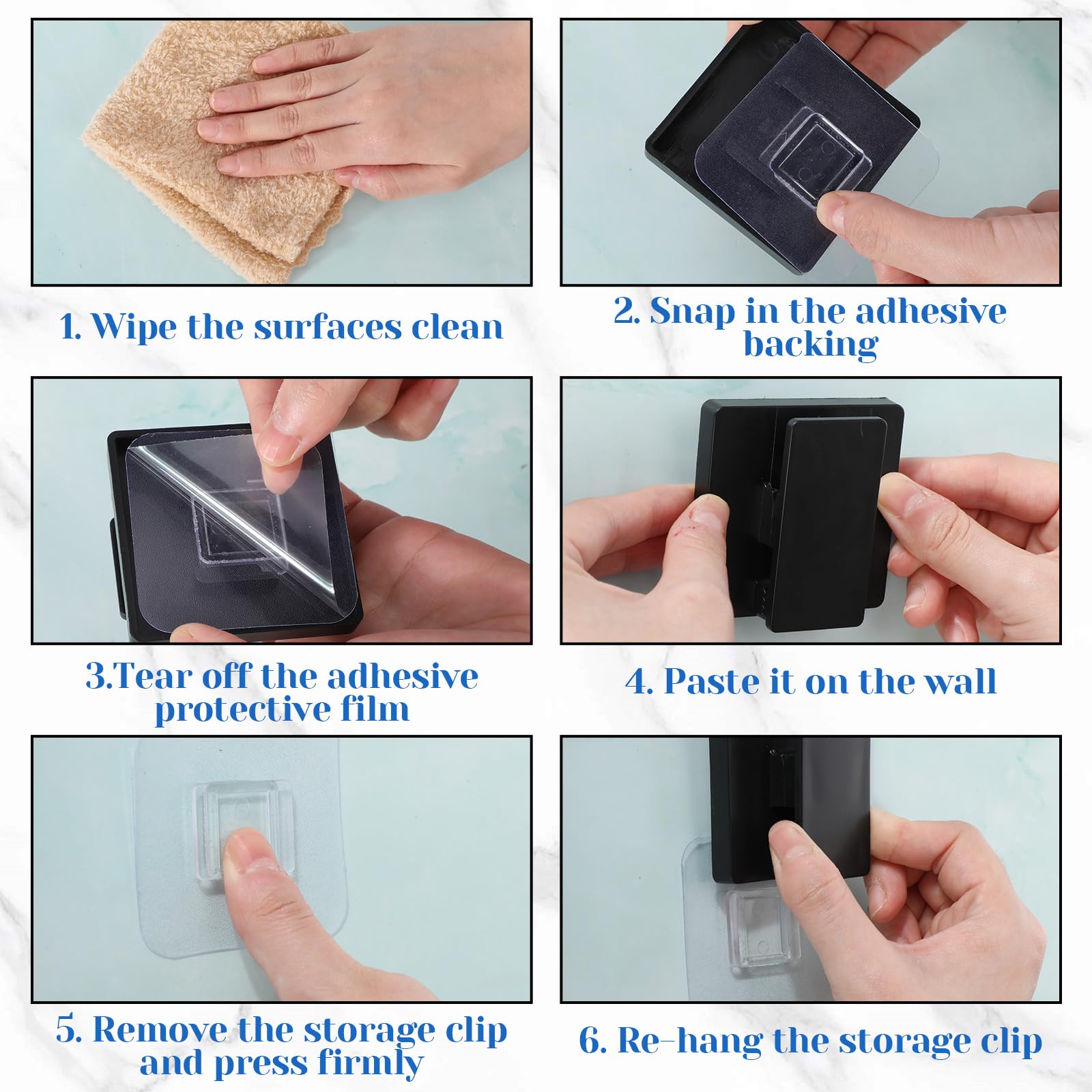 1. Wipe the surfaces clean

2. Snap in the adhesive backing

3.Tear off the adhesive protective film

4. Paste it on the wall

5. Remove the storage clip and press firmly

6. Re-hang the storage clip