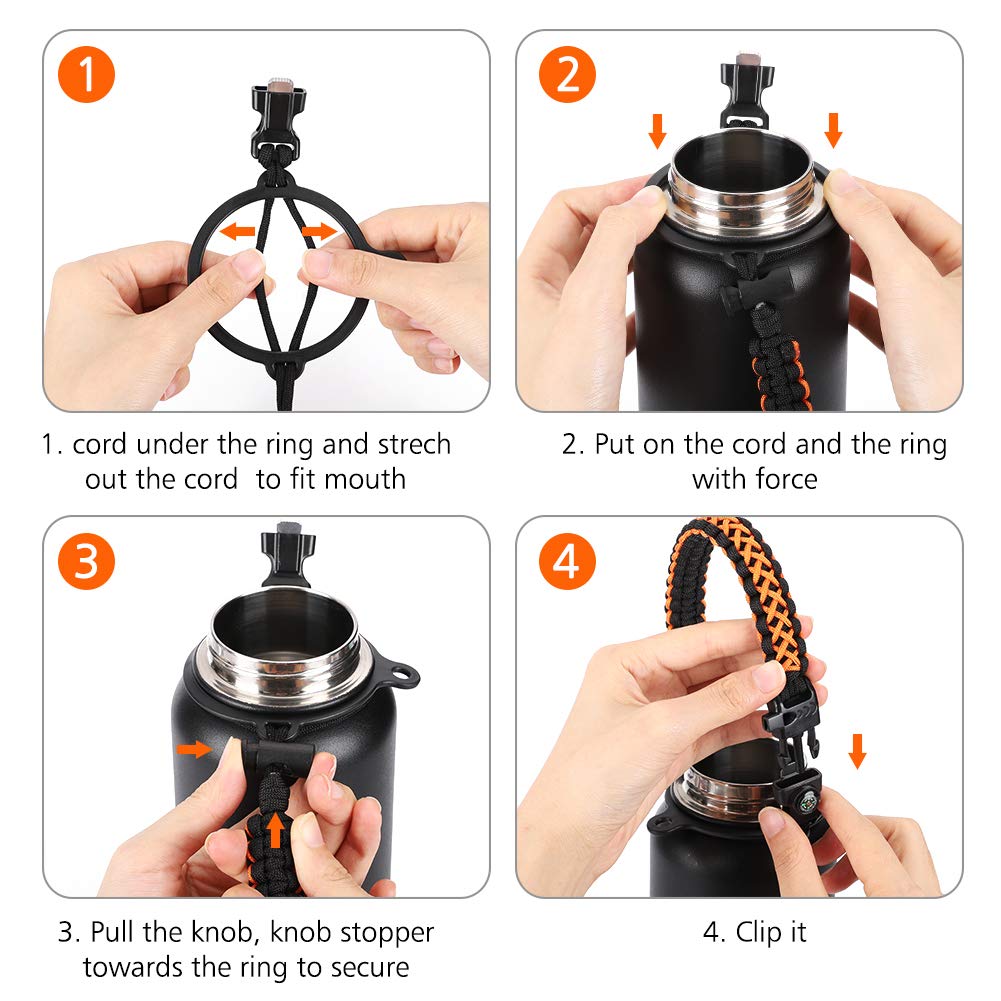 1

1. cord under the ring and strech out the cord  to fit mouth

2

2. Put on the cord and the ring with force

3

3. Pull the knob, knob stopper towards the ring to secure

4

4. Clip it