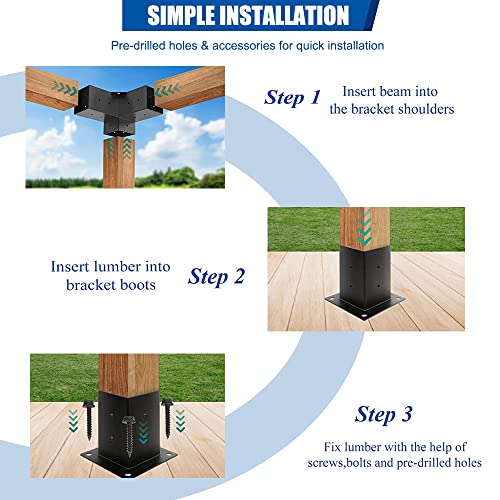 SIMPLE INSTALLATION

Pre-drilled holes & accessories for quick installation

Step 1

Insert beam into the bracket shoulders

Insert lumber into bracket boots

Step 2

Step 3

Fix lumber with the help of screws,bolts and pre-drilled holes