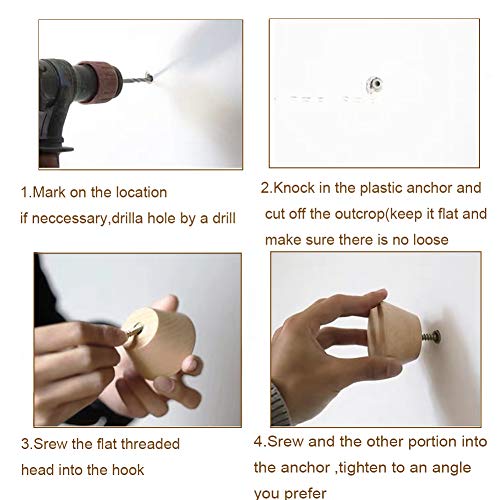 1.Mark on the location
if neccessary,drilla hole by a drill

2.Knock in the plastic anchor and cut off the outcrop(keep it flat and make sure there is no loose

3.Srew the flat threaded head into the hook

4.Srew and the other portion into the anchor ,tighten to an angle you prefer