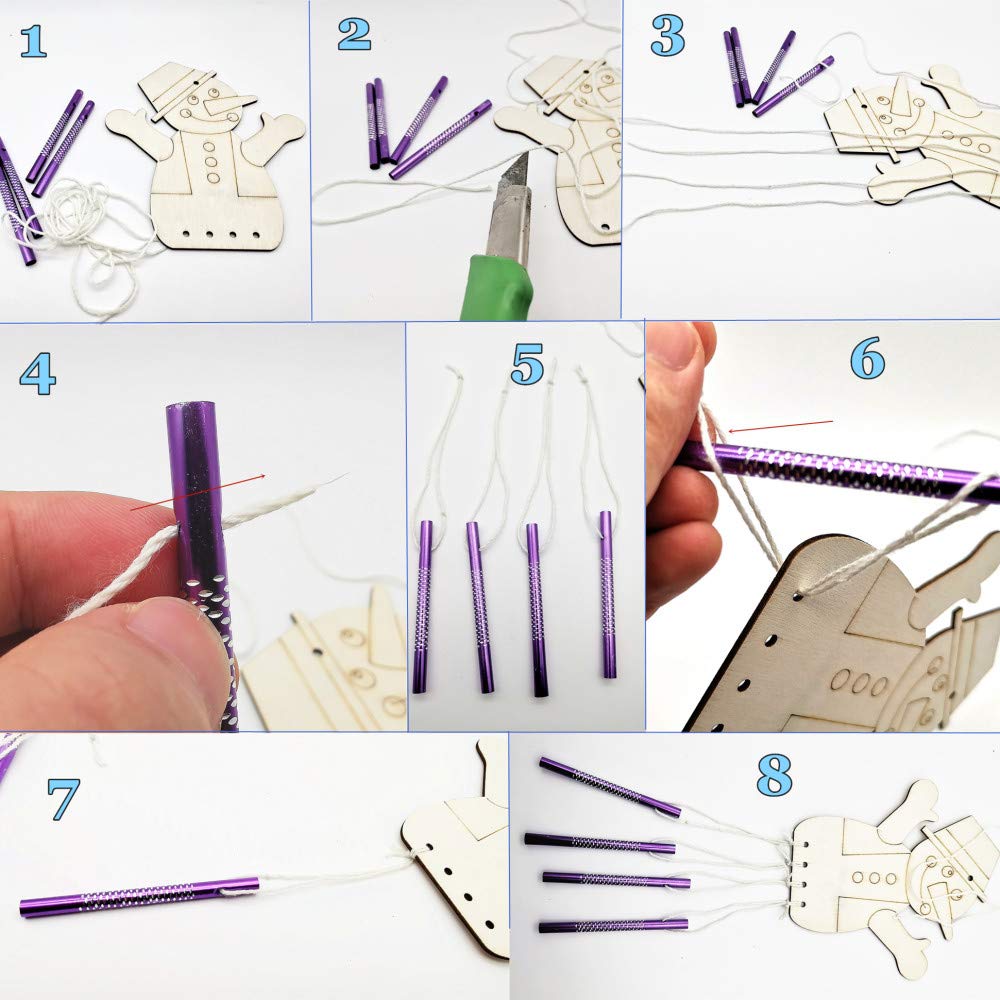 1

2

3

4

5

6

7

8