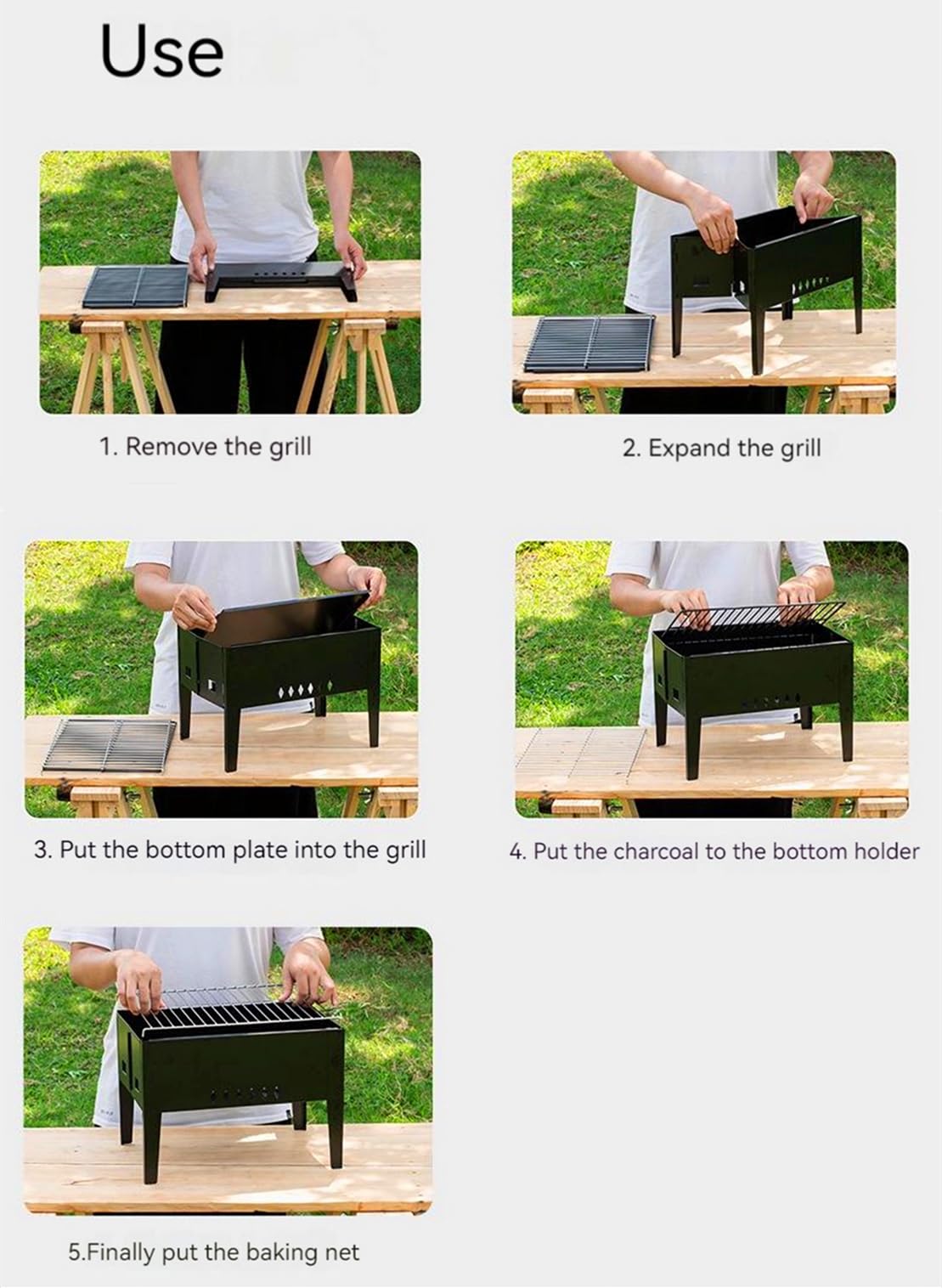 Use

1. Remove the grill

2. Expand the grill

3. Put the bottom plate into the grill

4. Put the charcoal to the bottom holder

5.Finally put the baking net