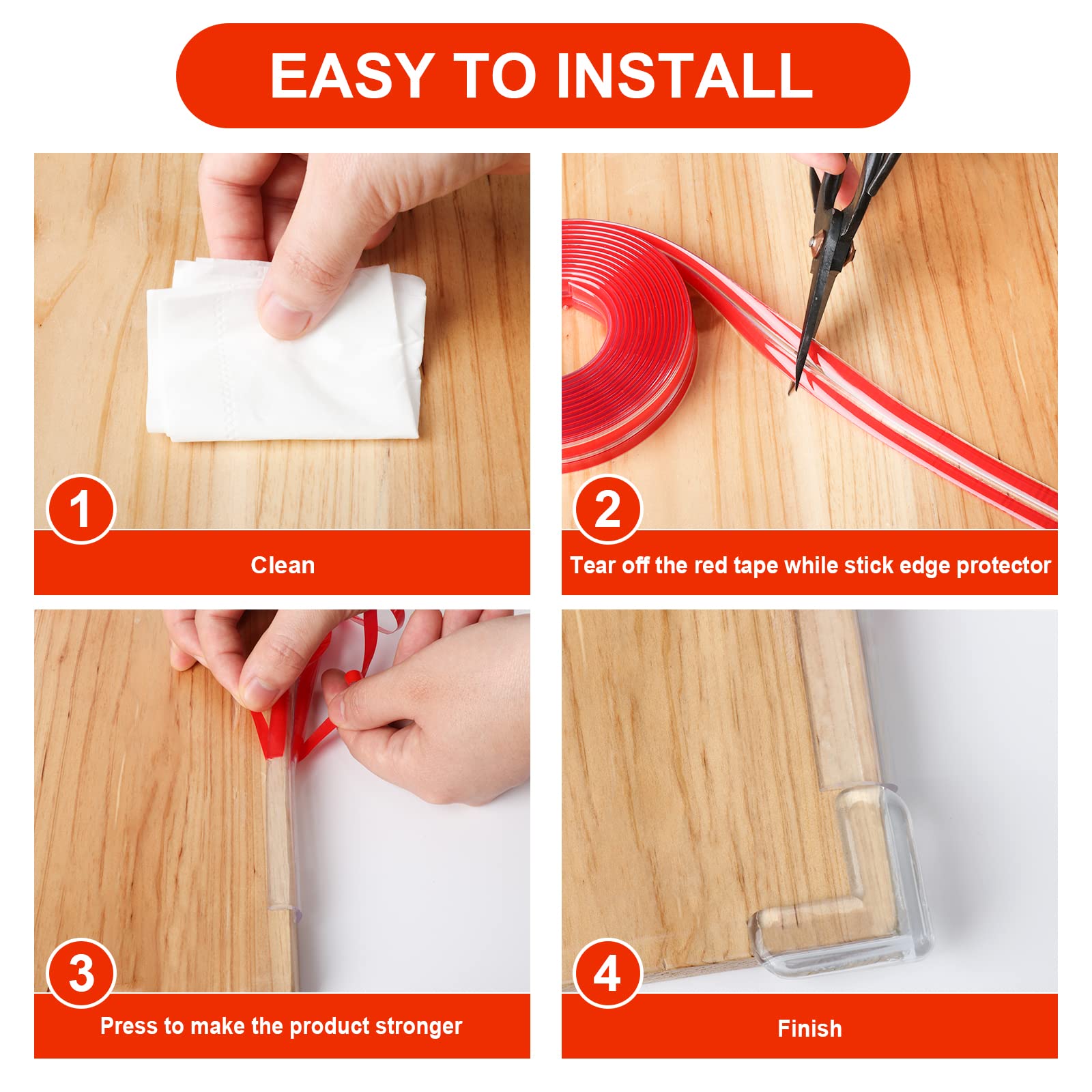 EASY TO INSTALL

1
Clean

2
Tear off the red tape while stick edge protector

3
Press to make the product stronger

4
Finish