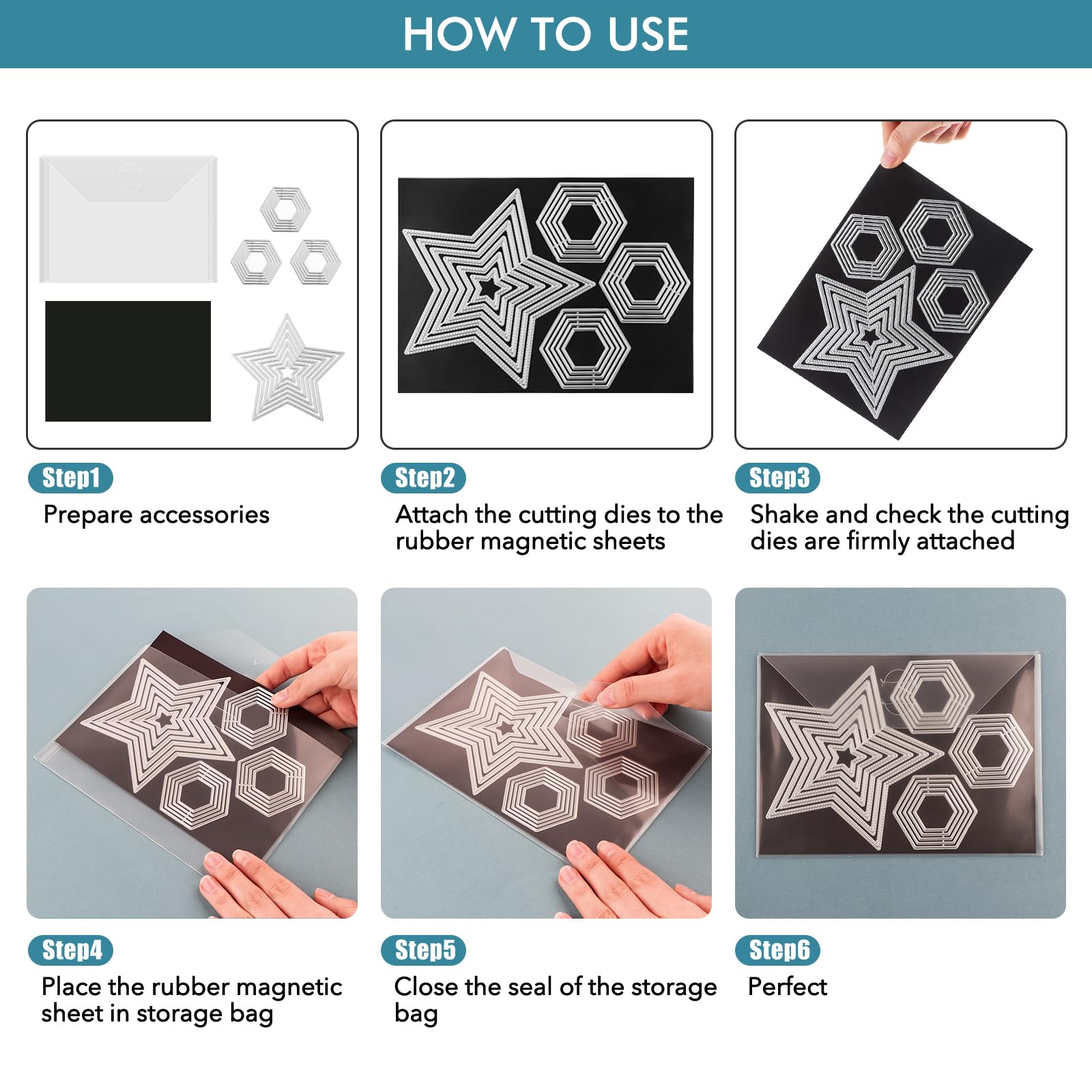 HOW TO USE

Step1
Prepare accessories

Step2
Attach the cutting dies to the rubber magnetic sheets

Step3
Shake and check the cutting dies are firmly attached

Step4
Place the rubber magnetic sheet in storage bag

Step5
Close the seal of the storage bag

Step6
Perfect