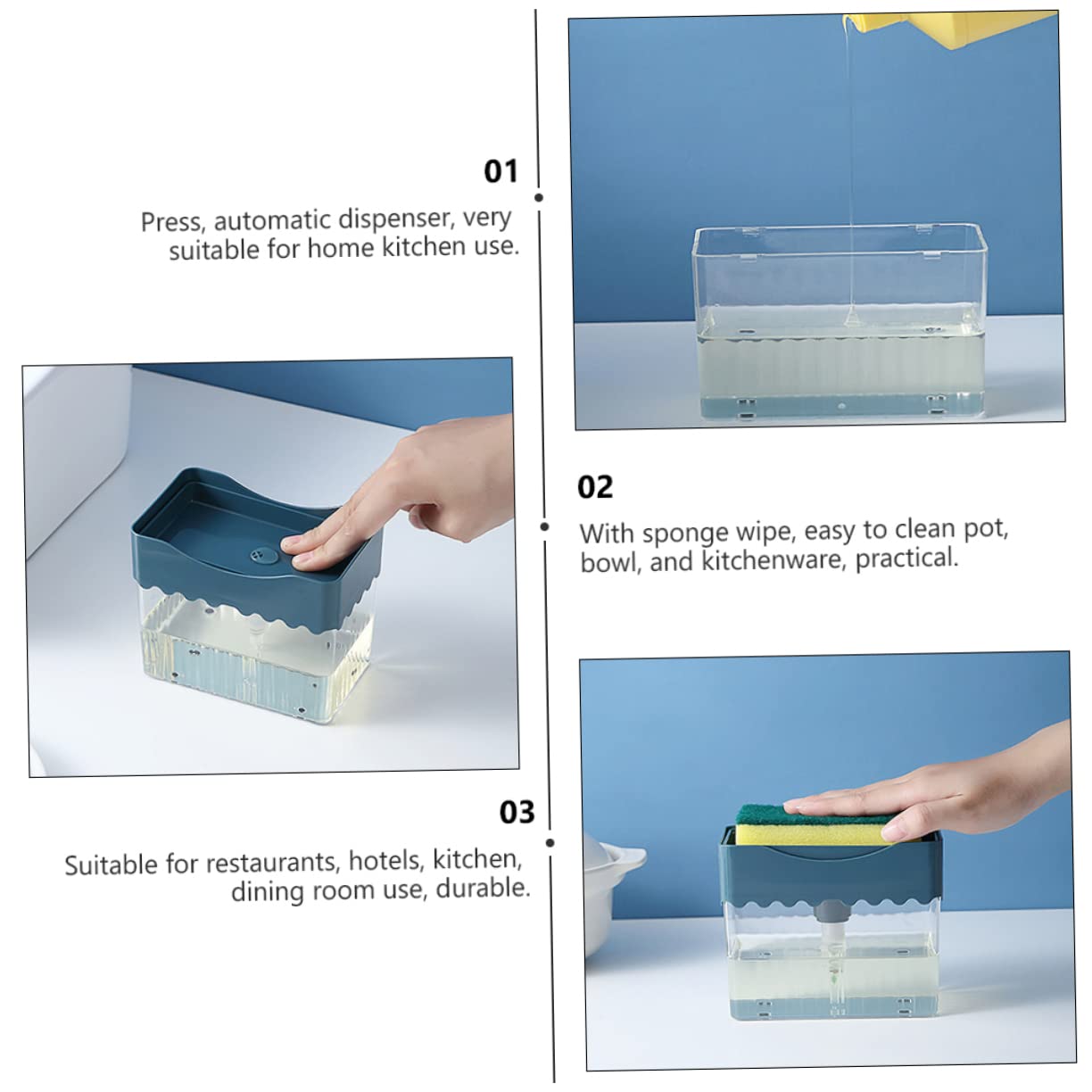 01

Press, automatic dispenser, very suitable for home kitchen use.

02

With sponge wipe, easy to clean pot, bowl, and kitchenware, practical.

03

Suitable for restaurants, hotels, kitchen, dining room use, durable.