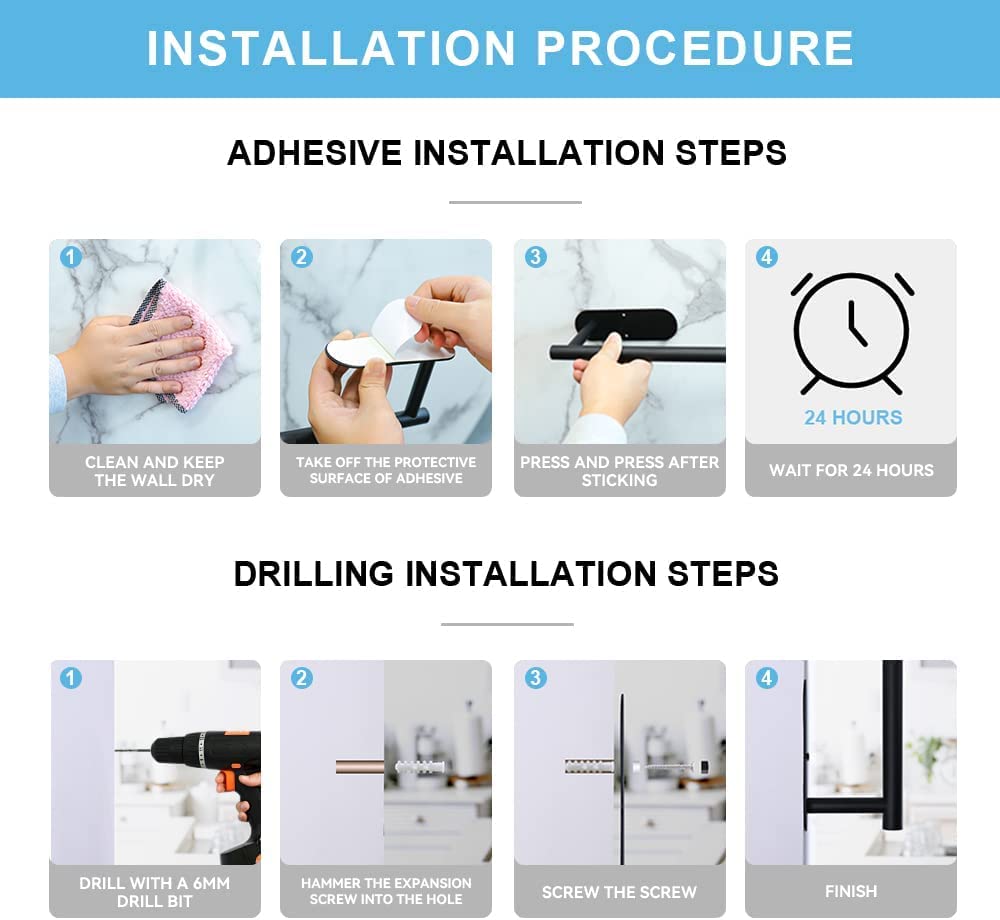 INSTALLATION PROCEDURE

ADHESIVE INSTALLATION STEPS

1
CLEAN AND KEEP THE WALL DRY

2
TAKE OFF THE PROTECTIVE SURFACE OF ADHESIVE

3
PRESS AND PRESS AFTER STICKING

4
24 HOURS
WAIT FOR 24 HOURS

DRILLING INSTALLATION STEPS

1
DRILL WITH A 6MM DRILL BIT

2
HAMMER THE EXPANSION SCREW INTO THE HOLE

3
SCREW THE SCREW

4
FINISH