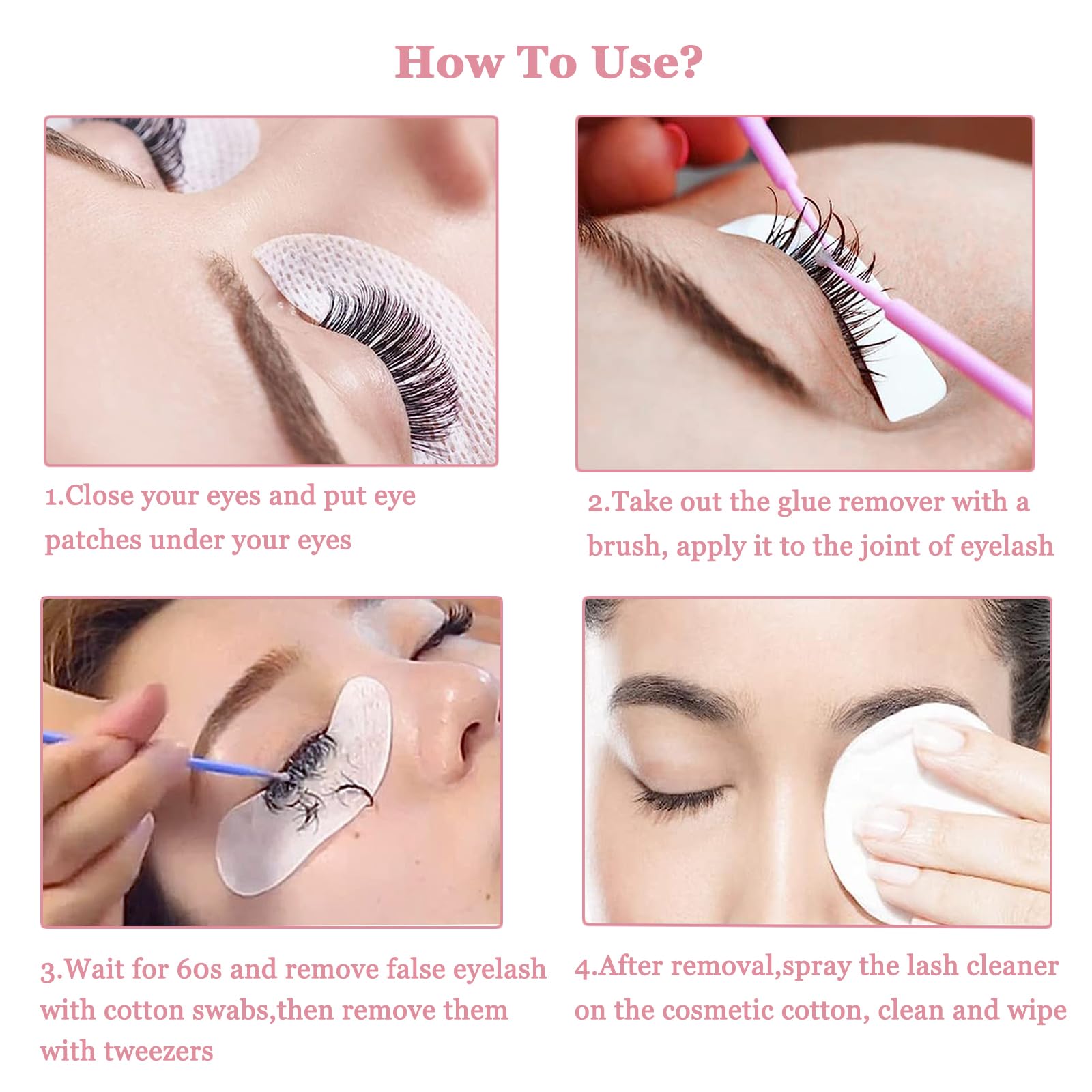 How To Use?

1.Close your eyes and put eye patches under your eyes

2.Take out the glue remover with a brush, apply it to the joint of eyelash

3.Wait for 60s and remove false eyelash with cotton swabs,then remove them with tweezers

4.After removal,spray the lash cleaner on the cosmetic cotton, clean and wipe